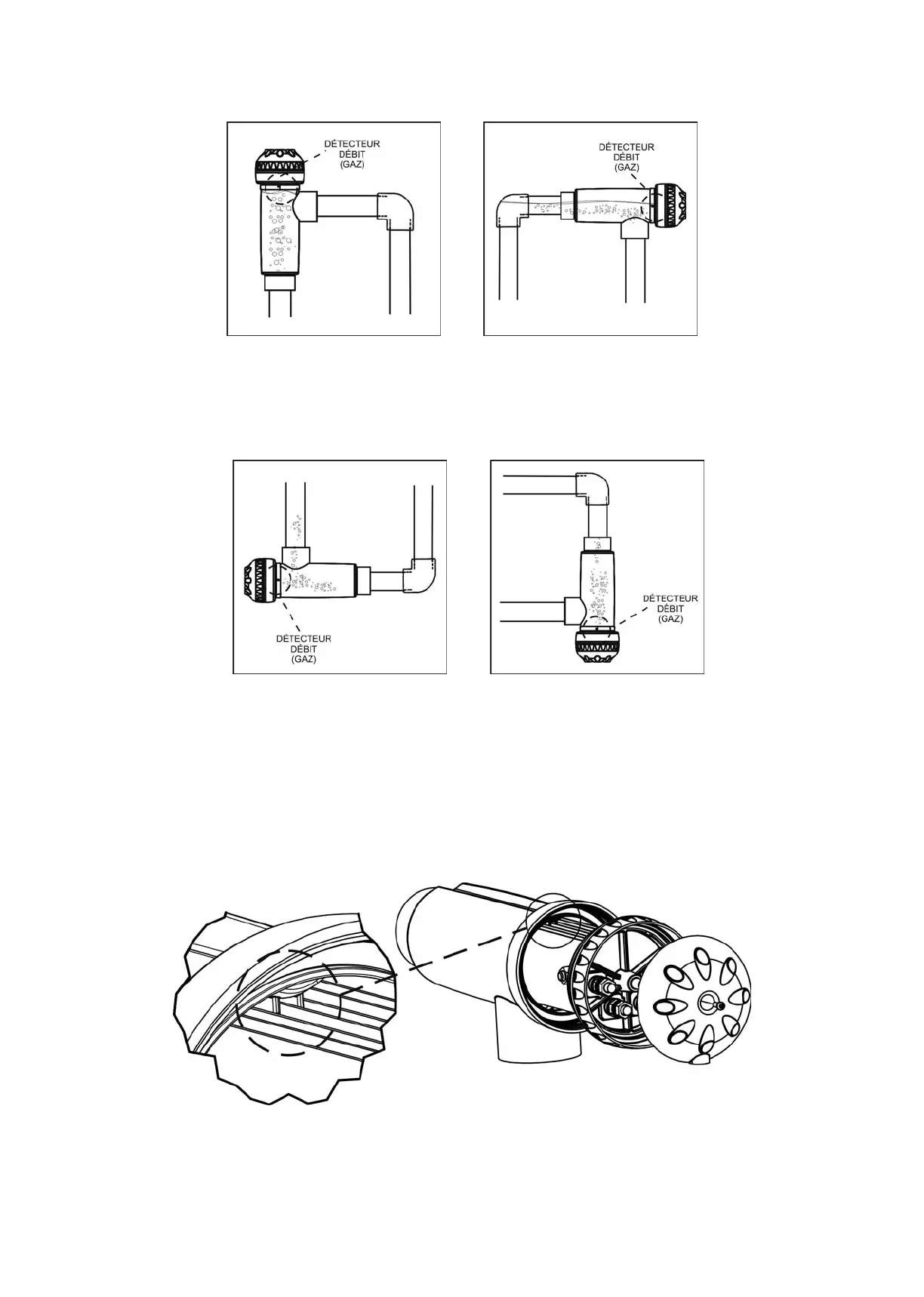 DÉTECTEUR DÉBIT (GAZ)

DÉTECTEUR DÉBIT (GAZ)

DÉTECTEUR DÉBIT (GAZ)

DÉTECTEUR DÉBIT (GAZ)