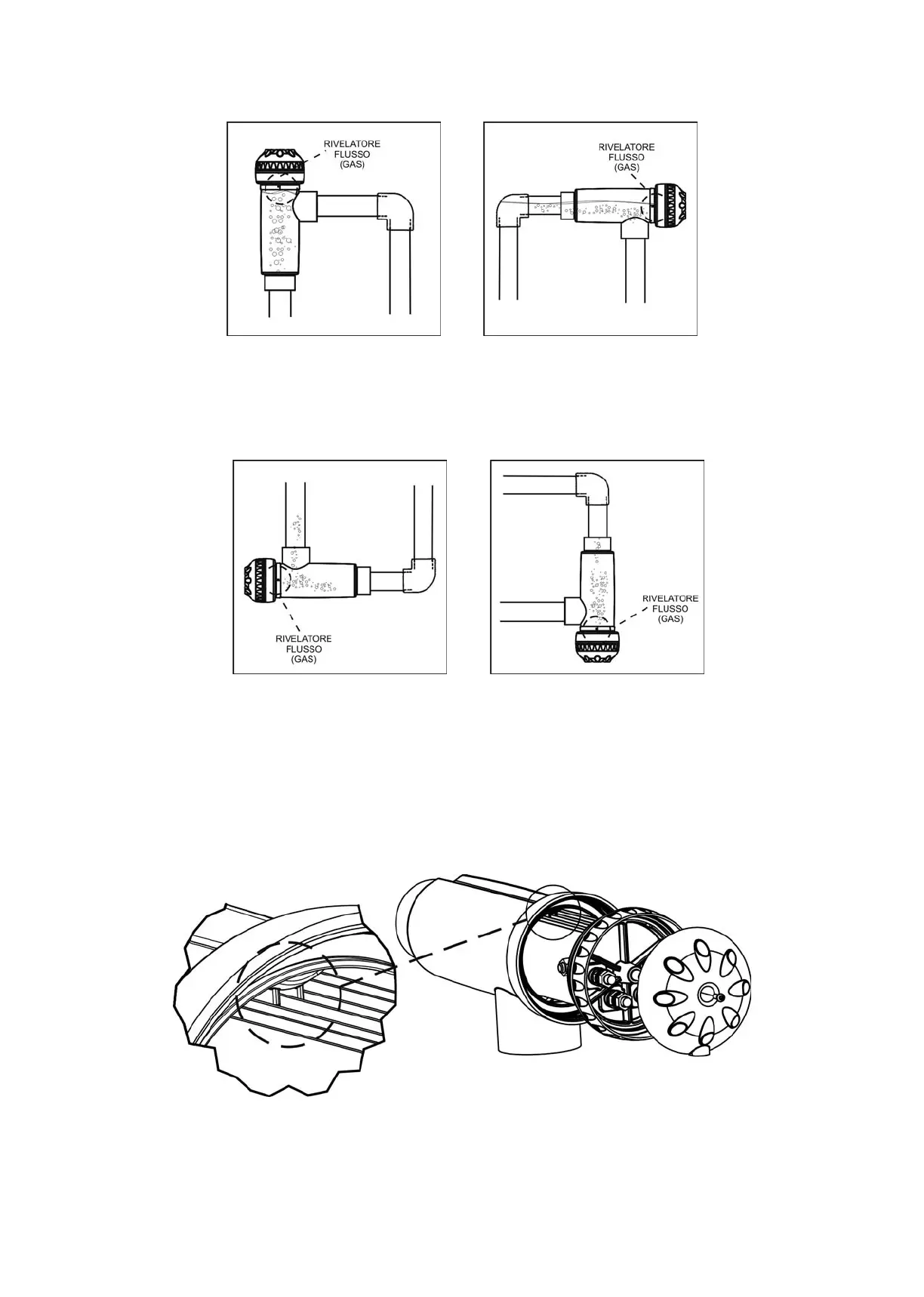 RIVELATORE
FLUSSO
(GAS)

RIVELATORE
FLUSSO
(GAS)

RIVELATORE
FLUSSO
(GAS)

RIVELATORE
FLUSSO
(GAS)