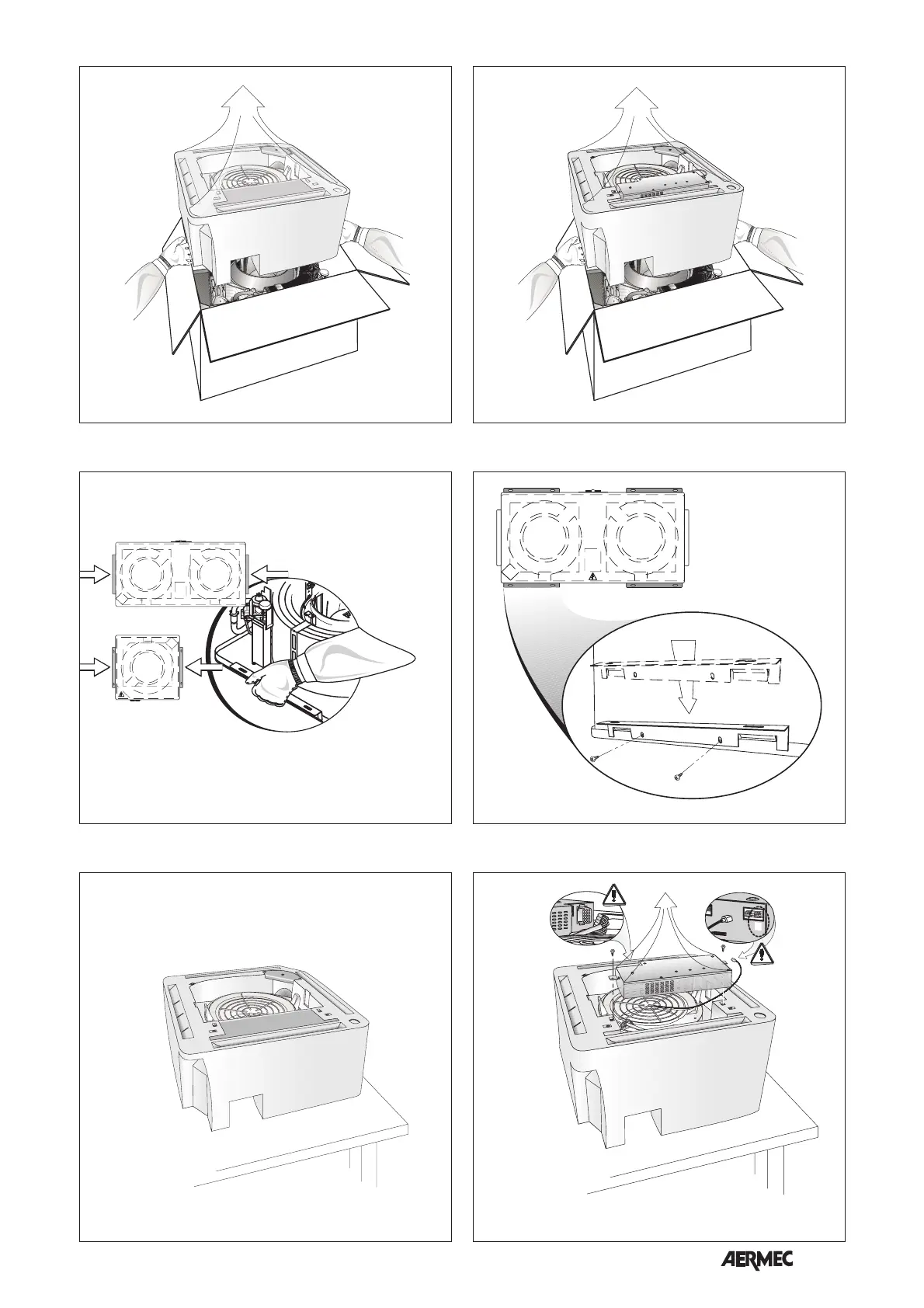 AERMEC