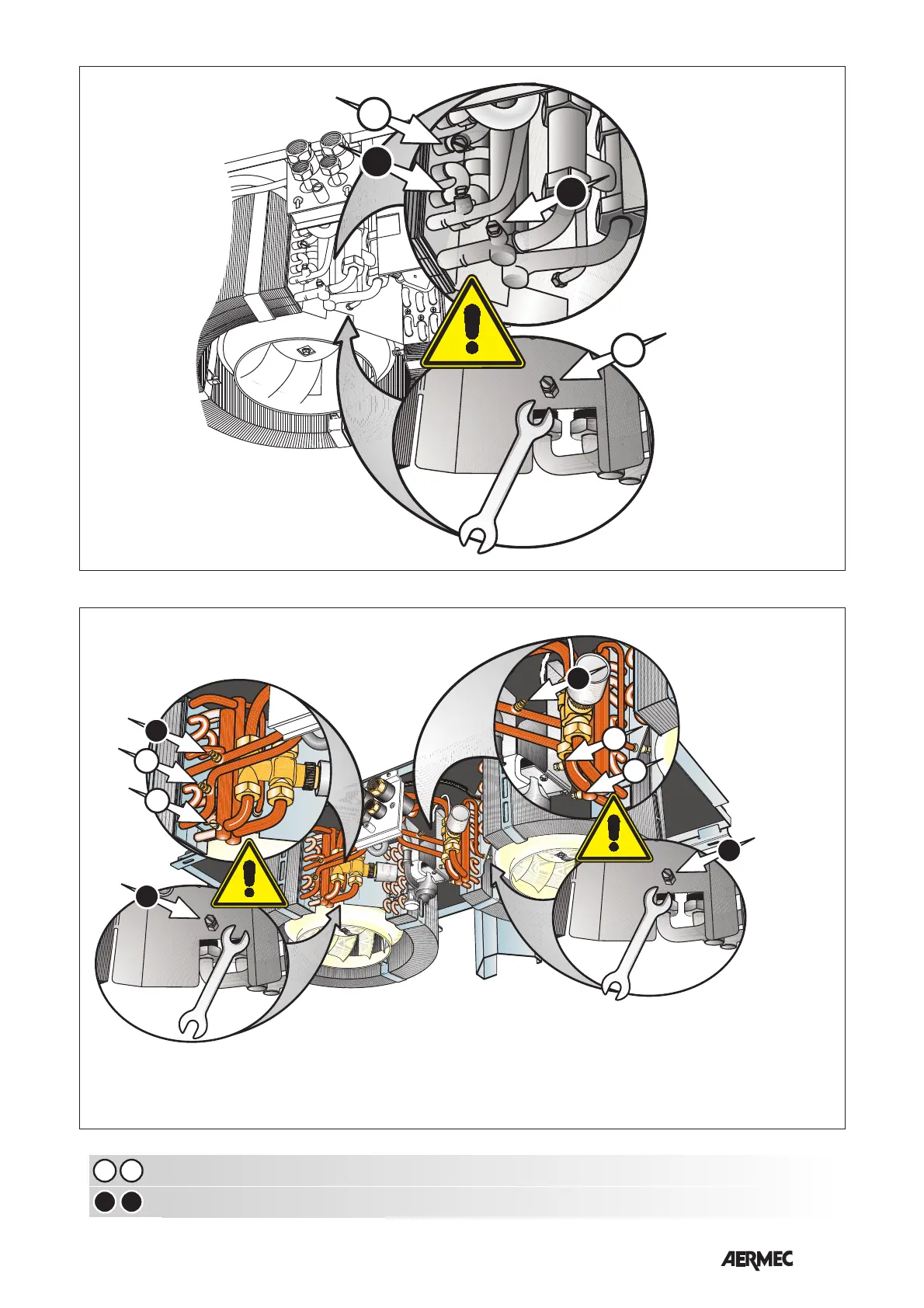 AERMEC