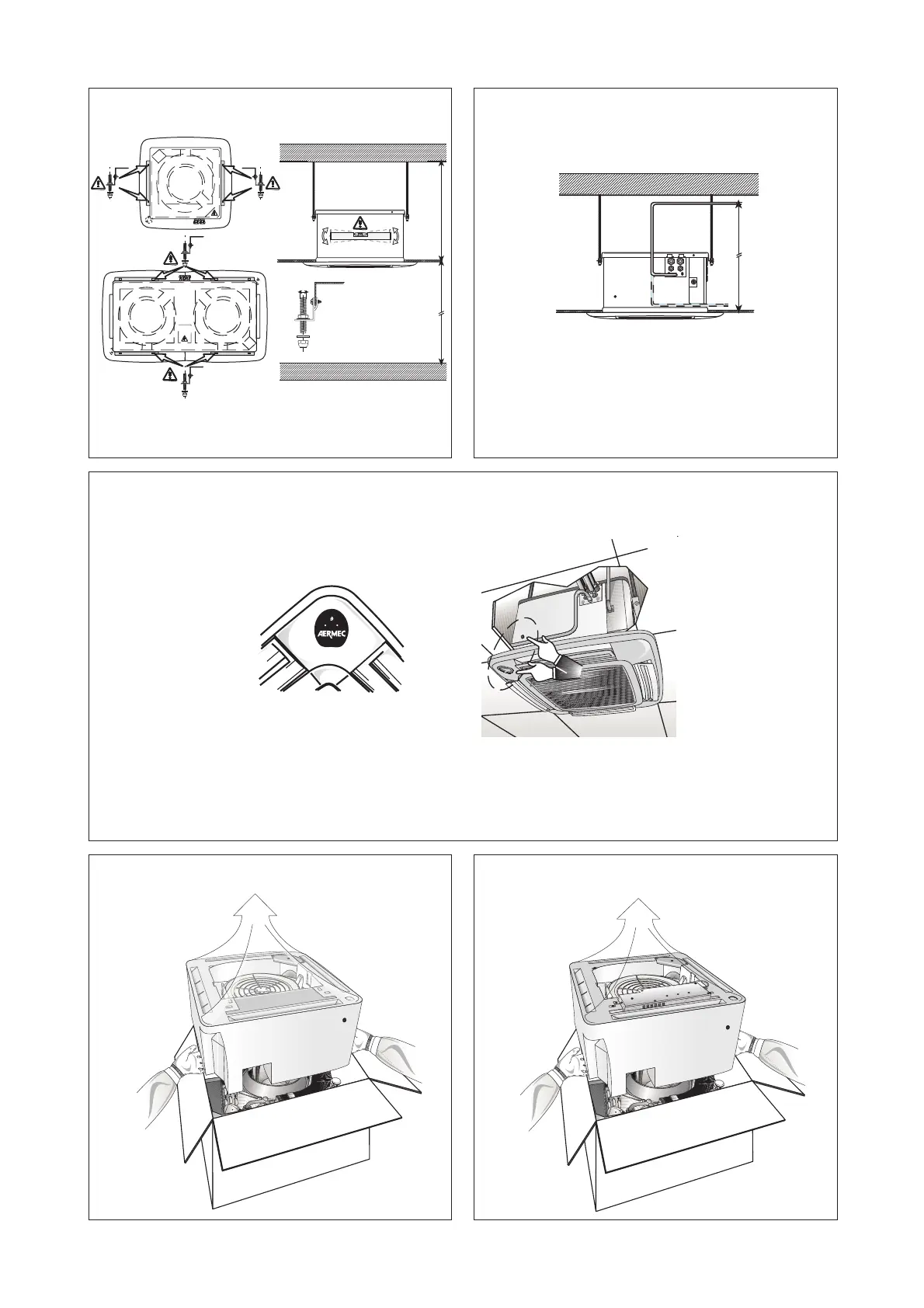 AERMEC