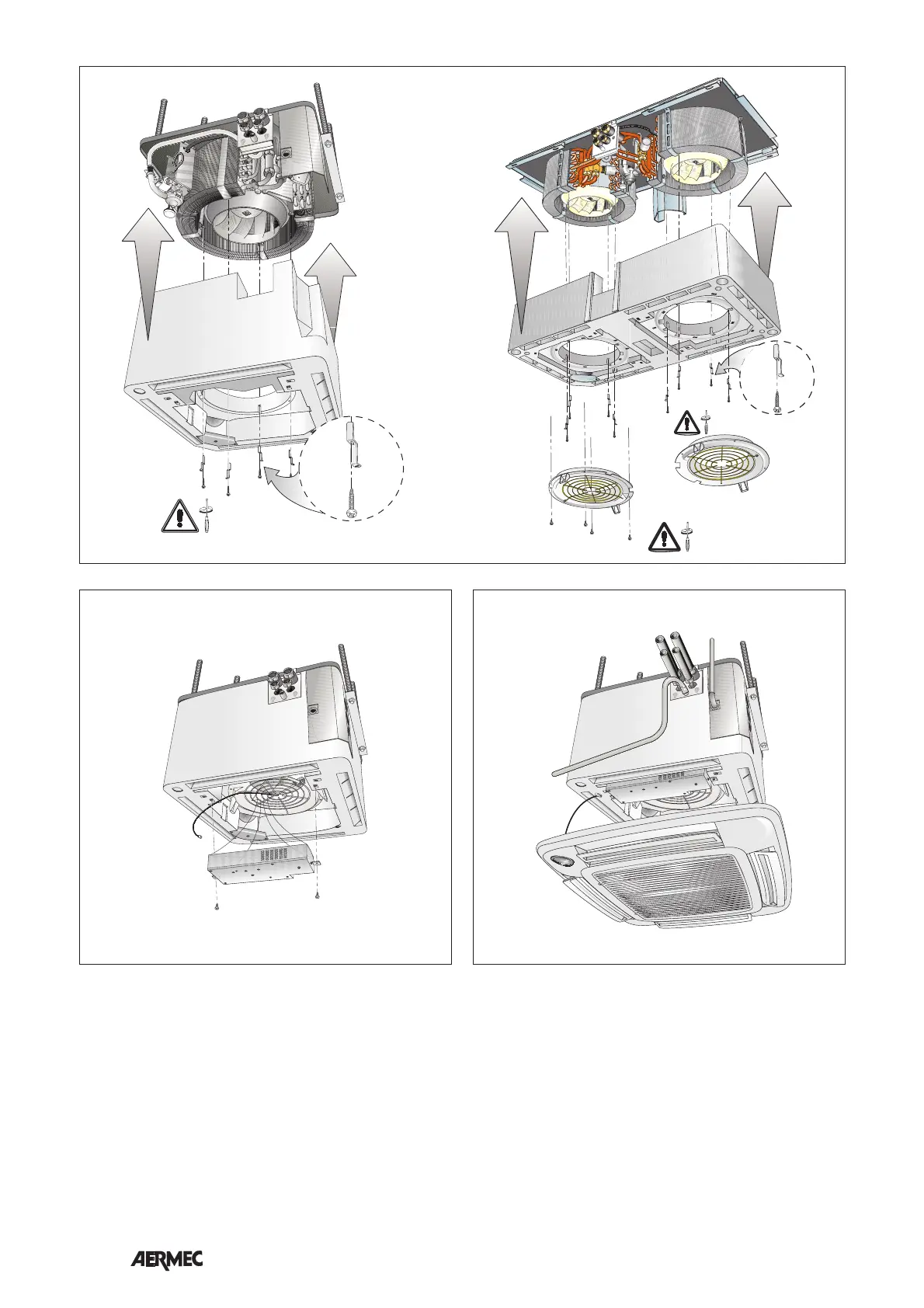 AERMEC