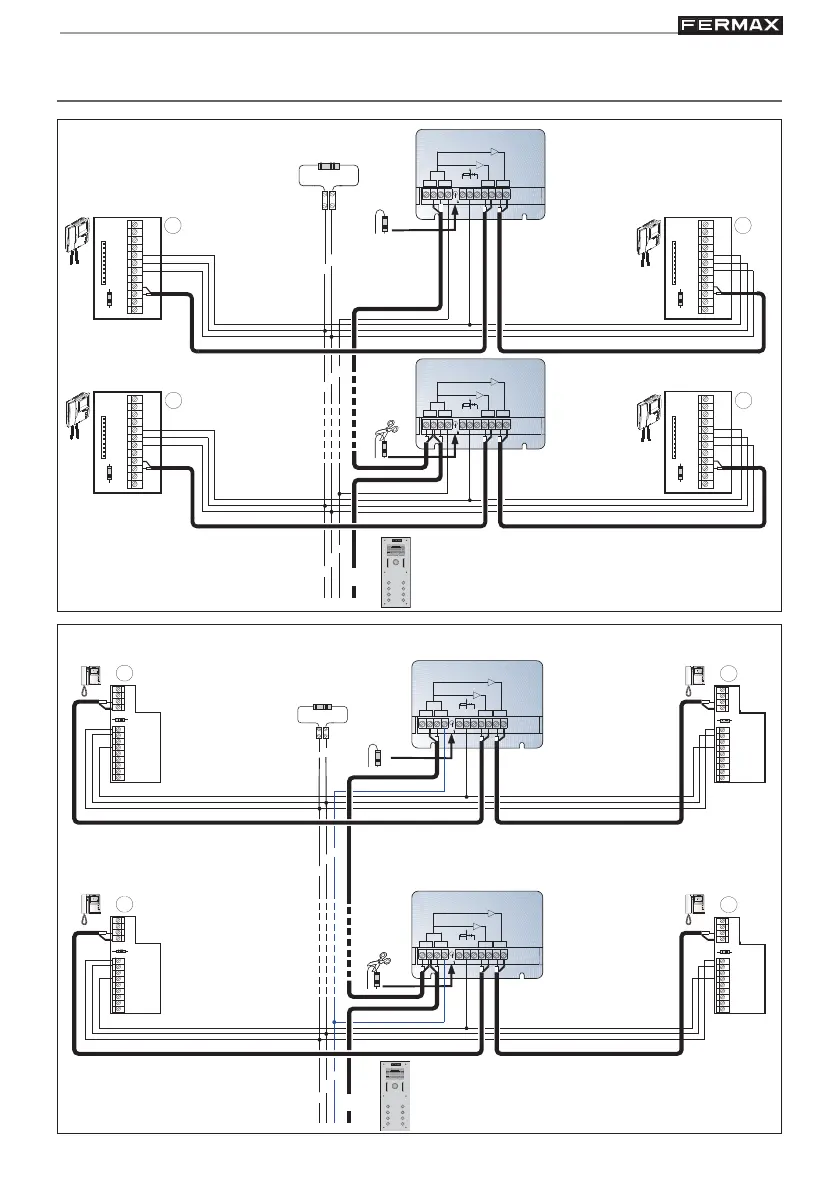 FERMAX