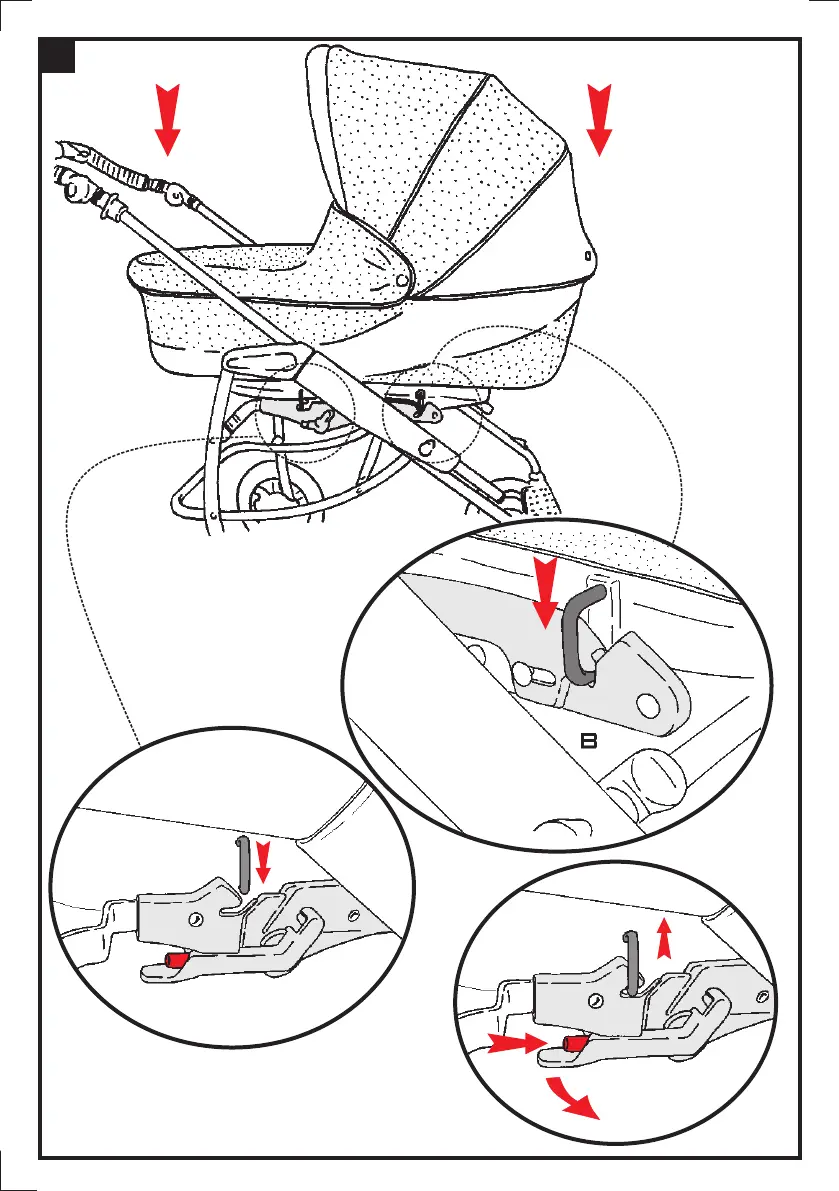 B