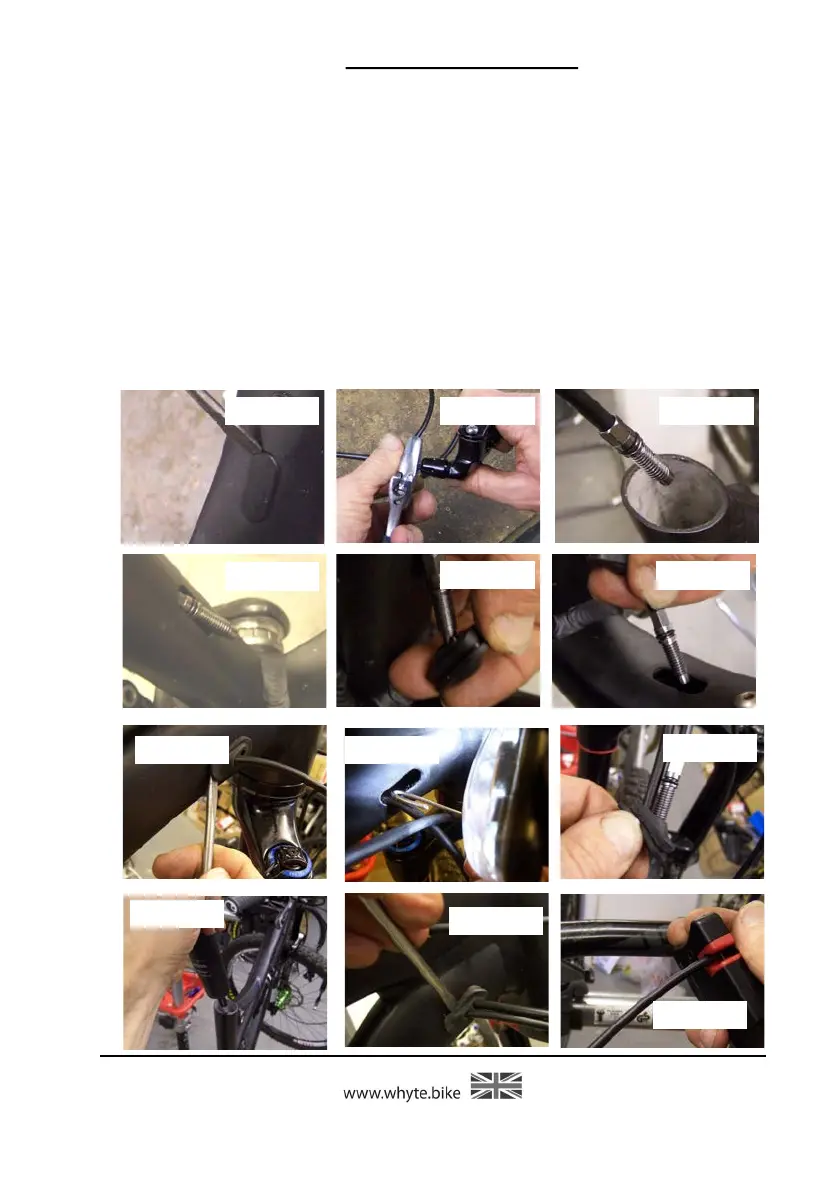 www.whyte.bike