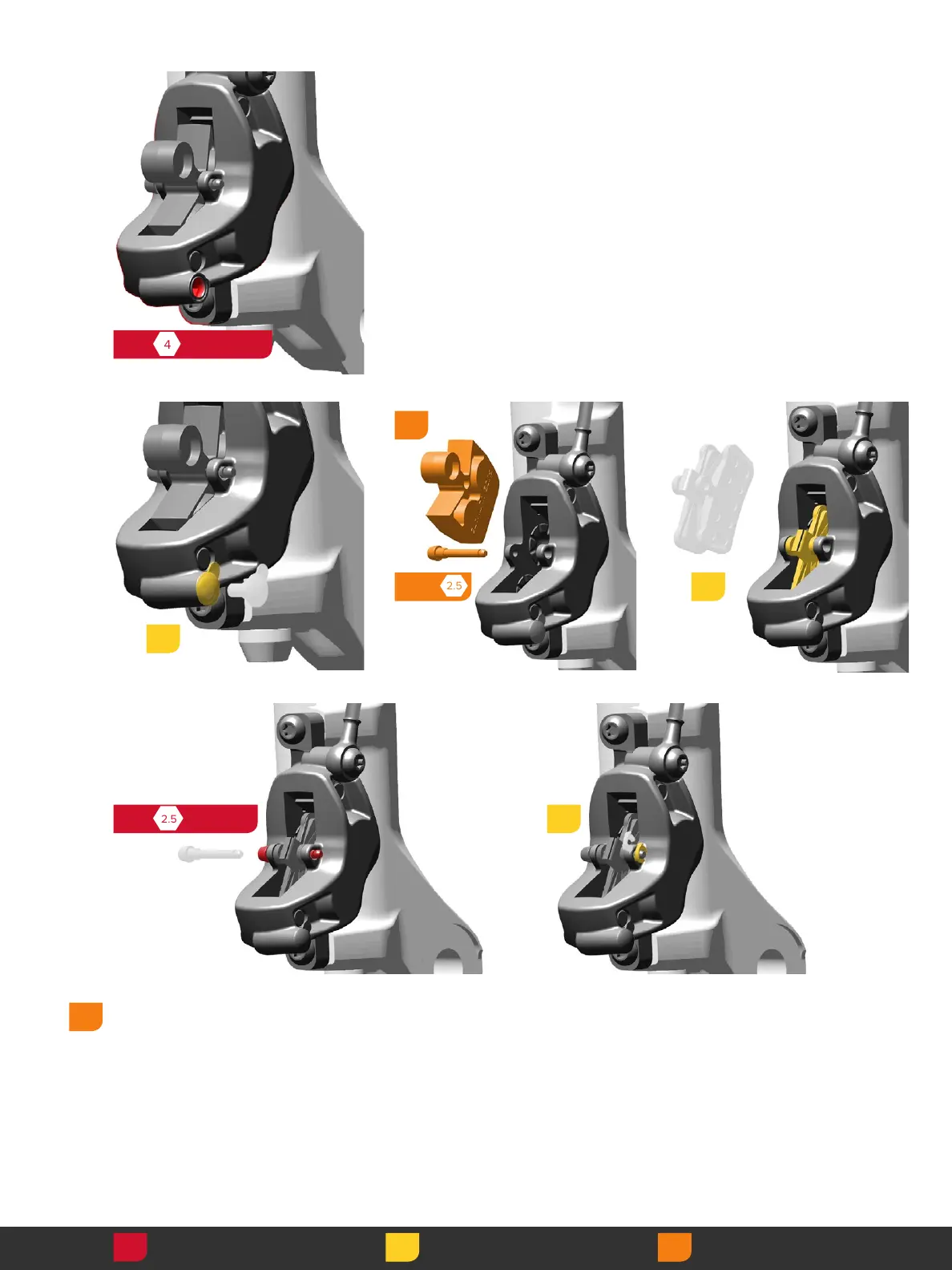 4

2.5

2.5