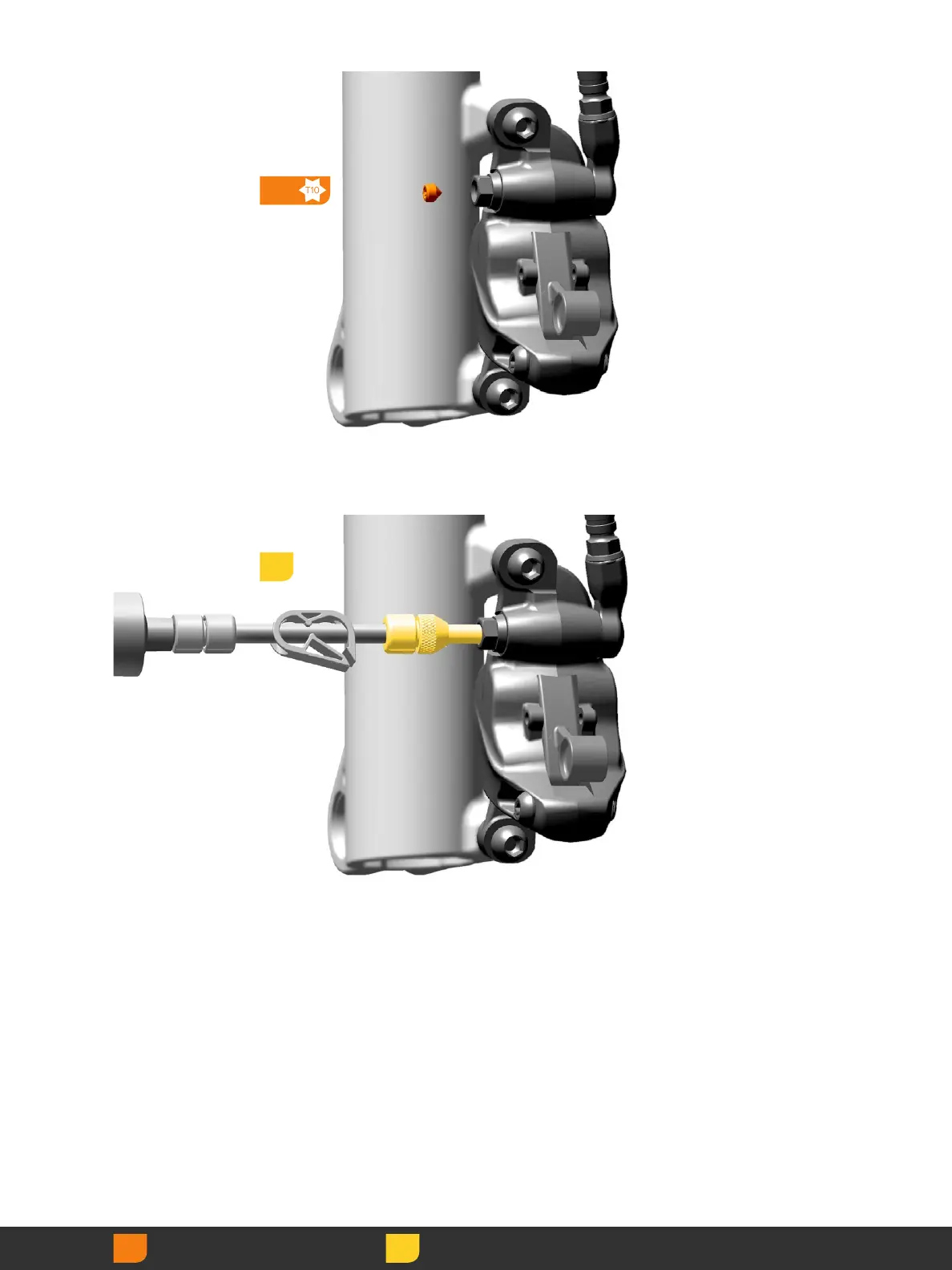 T10