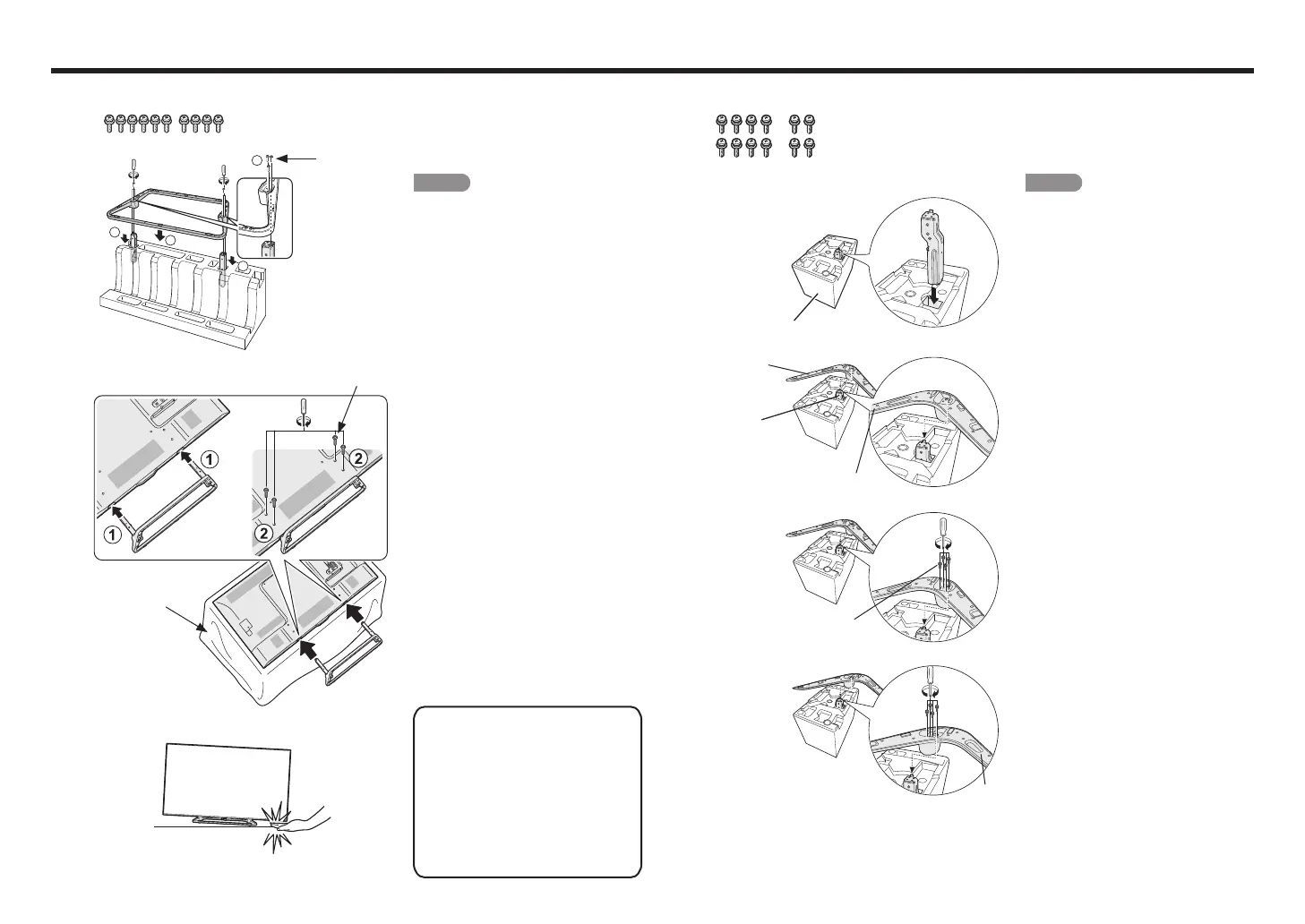 ①
①
②
②