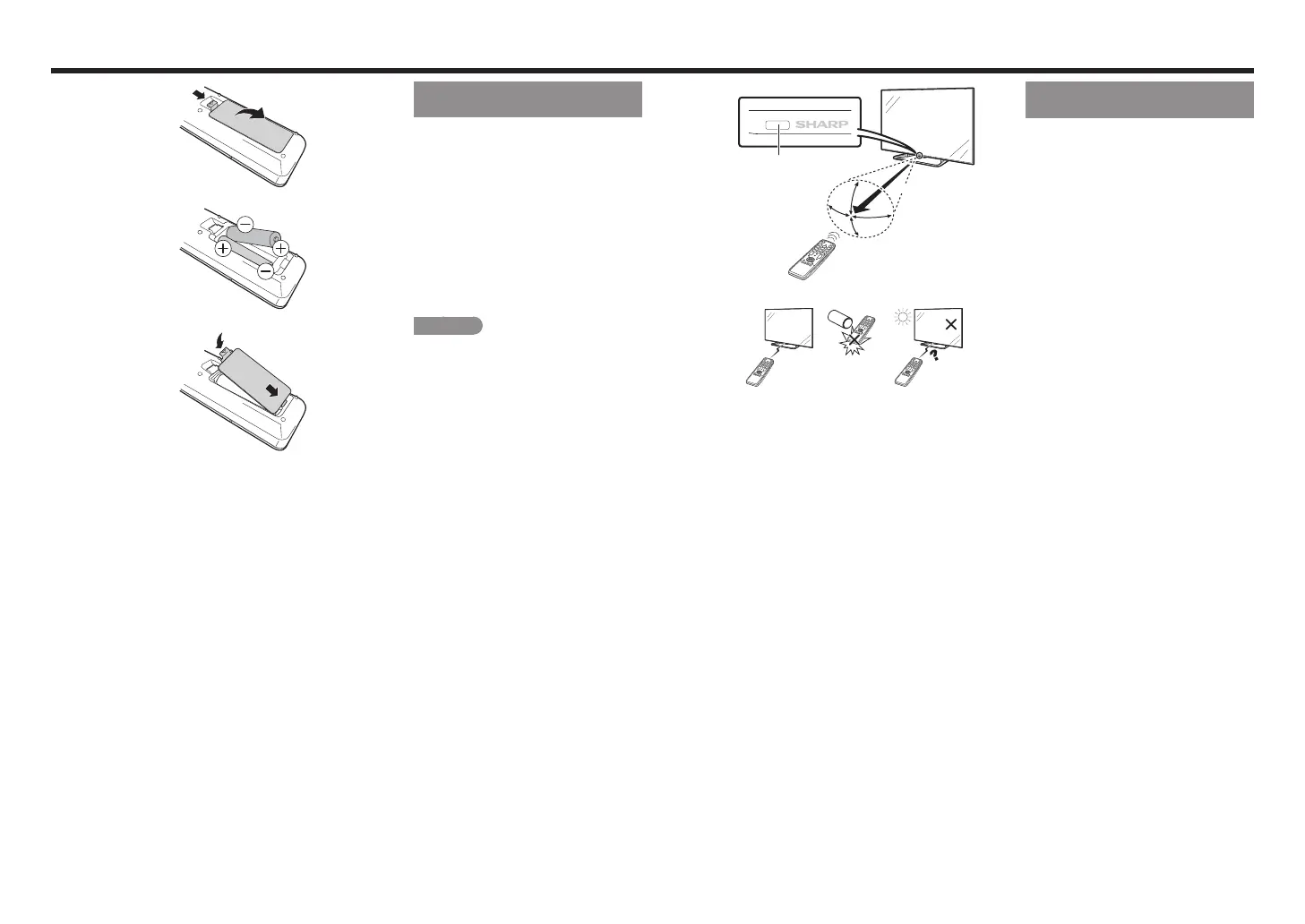 SHARP