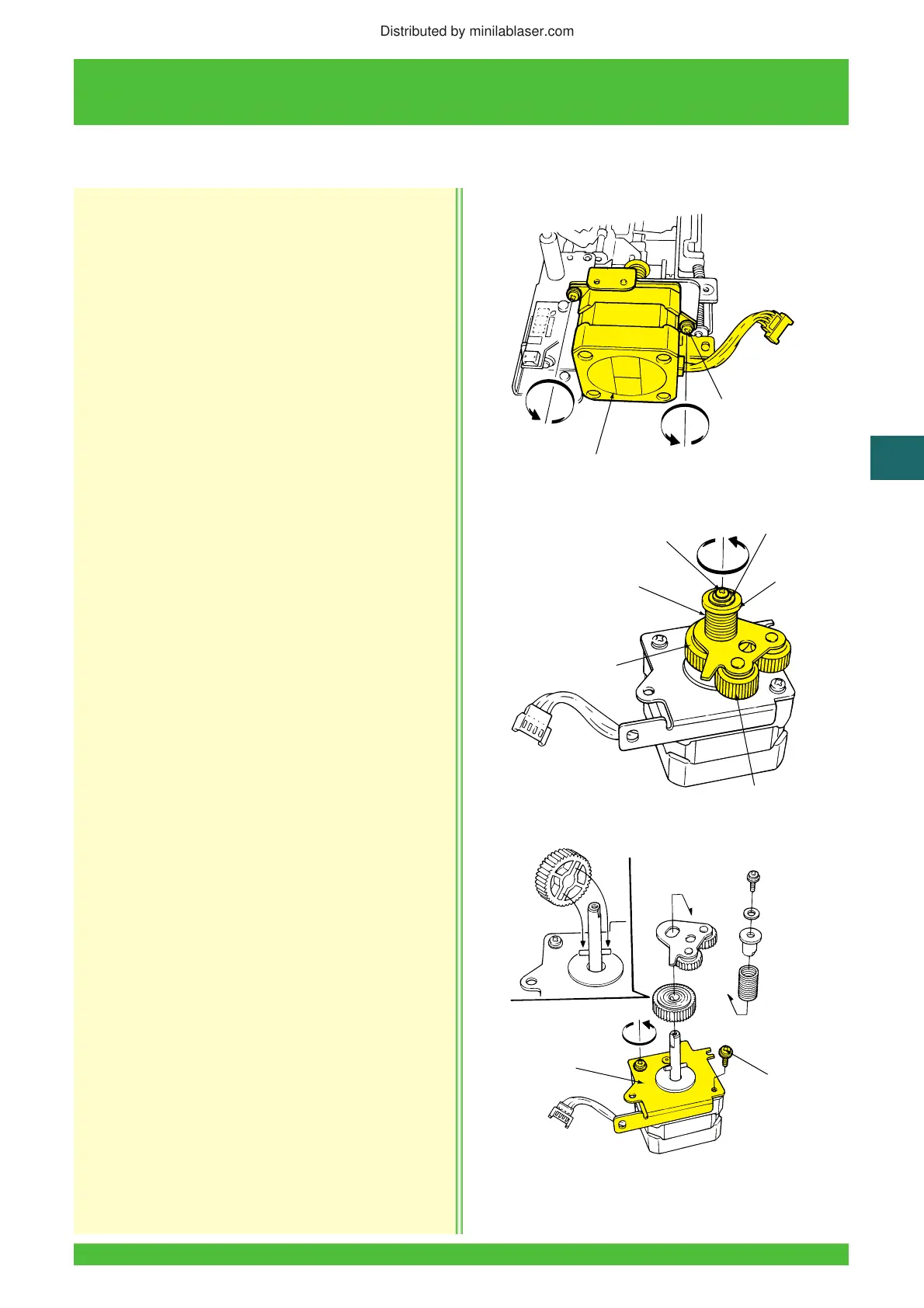 Distributed by minilablaser.com