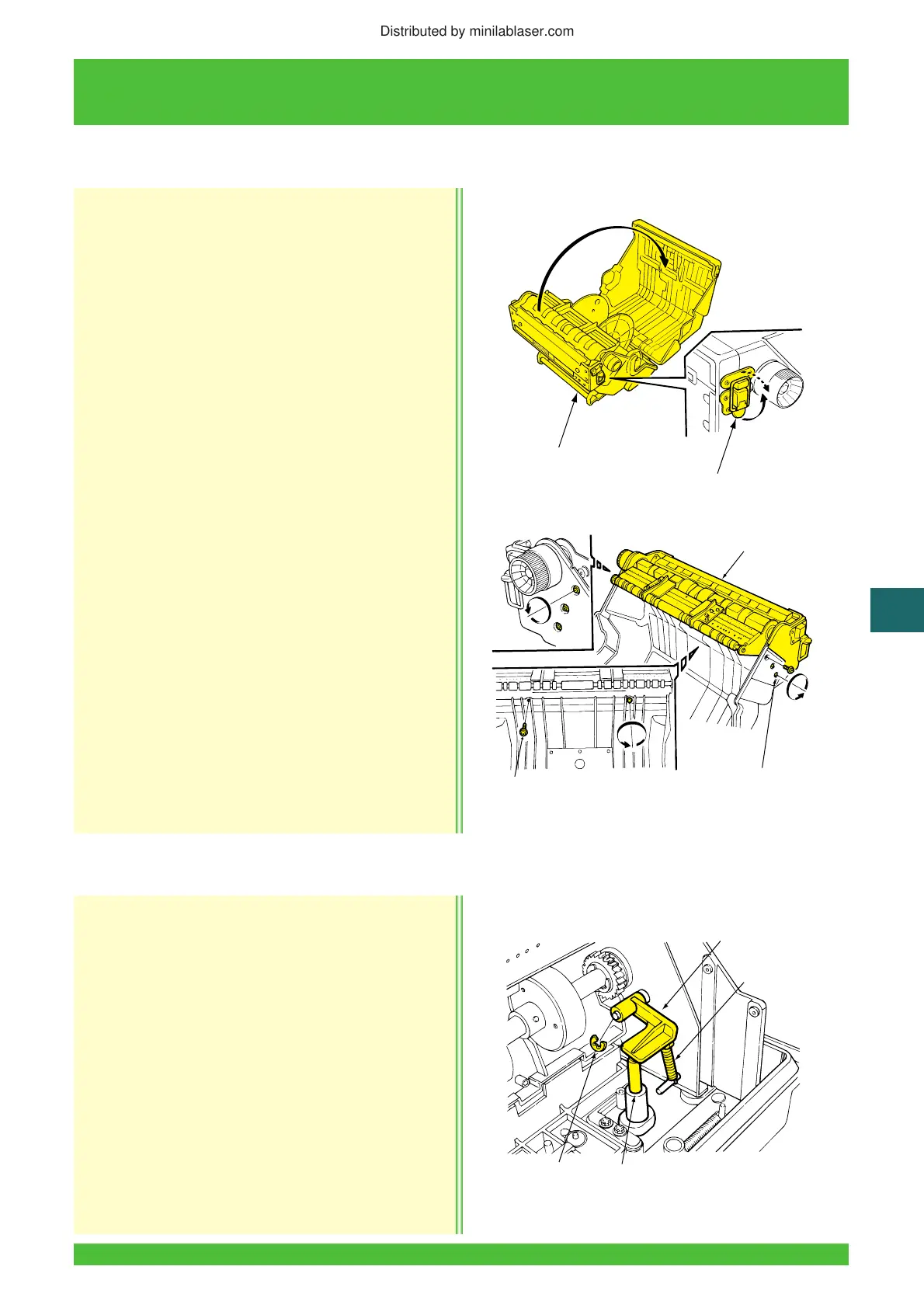 Distributed by minilablaser.com