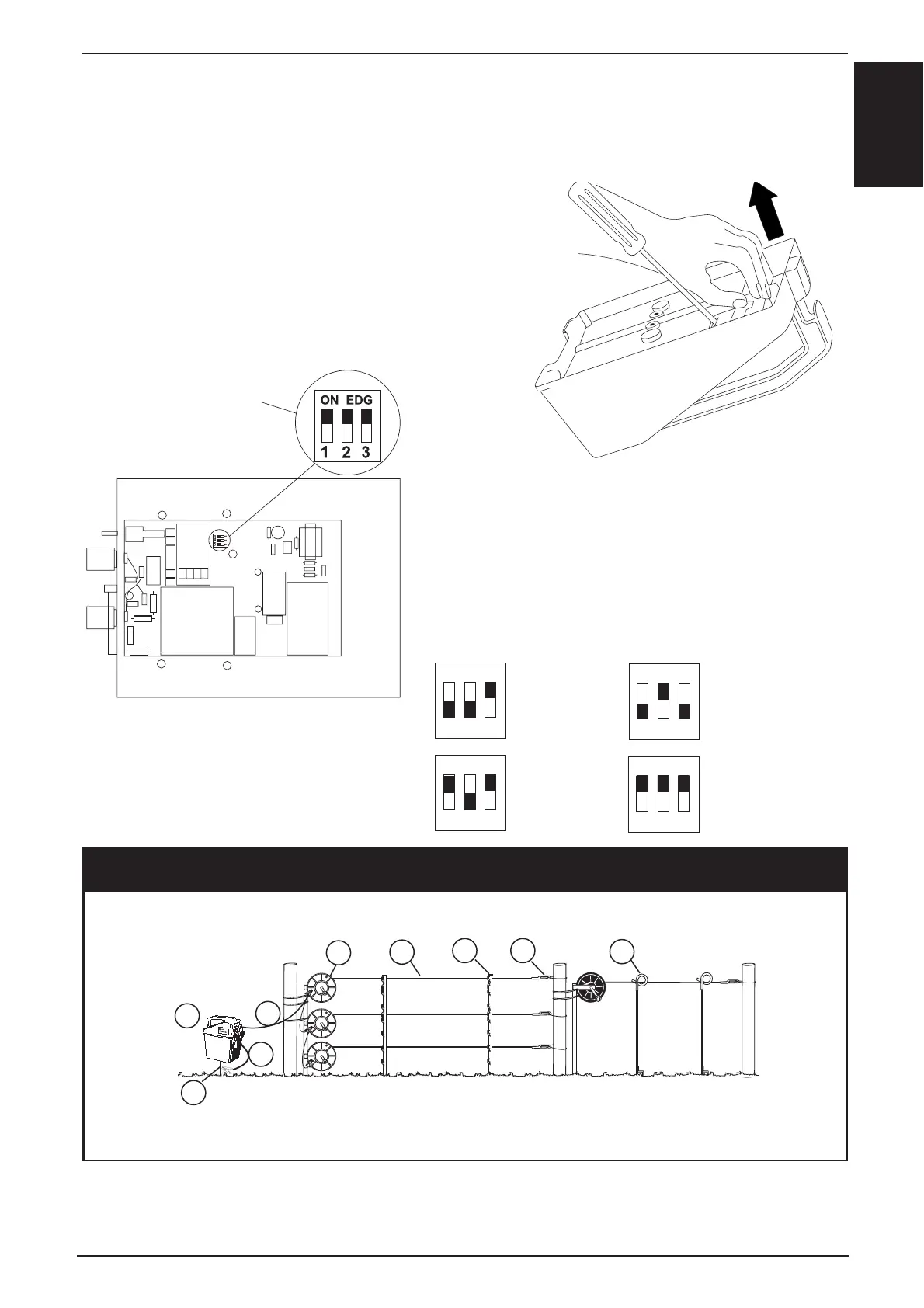 ON EDG
1 2 3