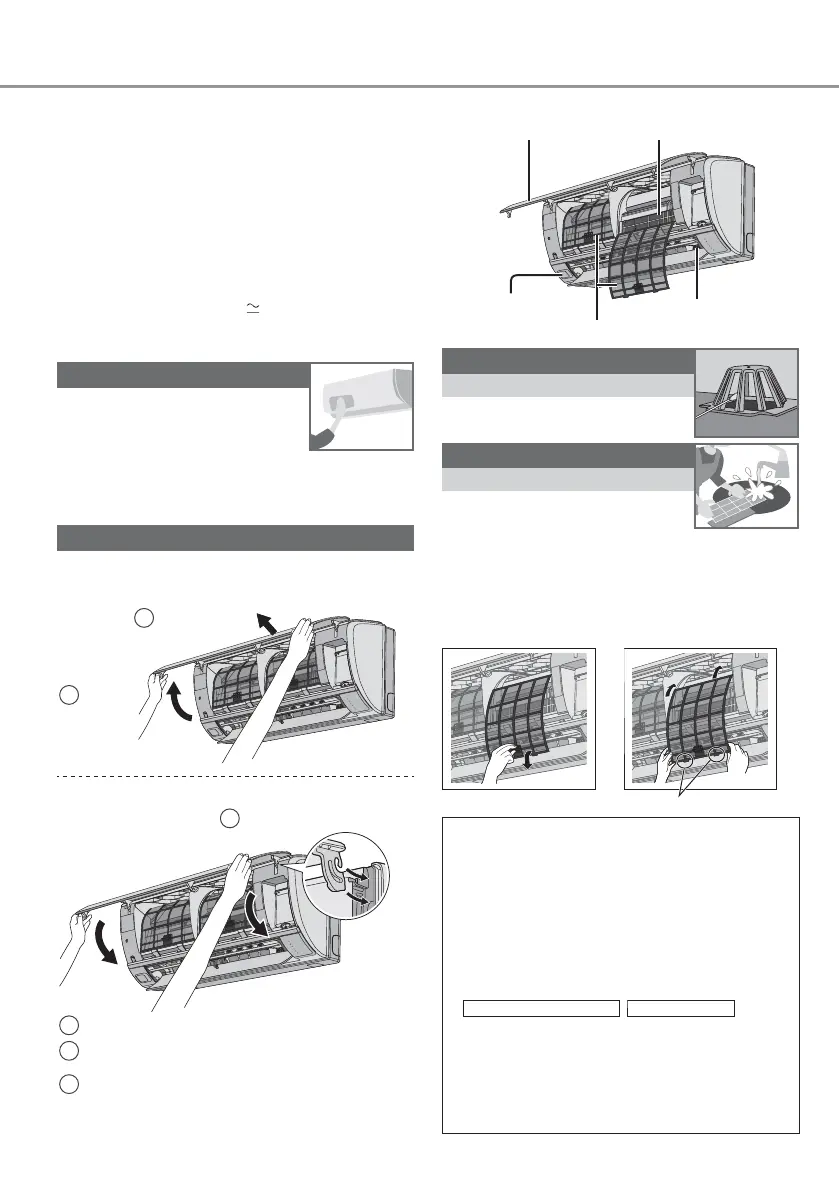 $\simeq$