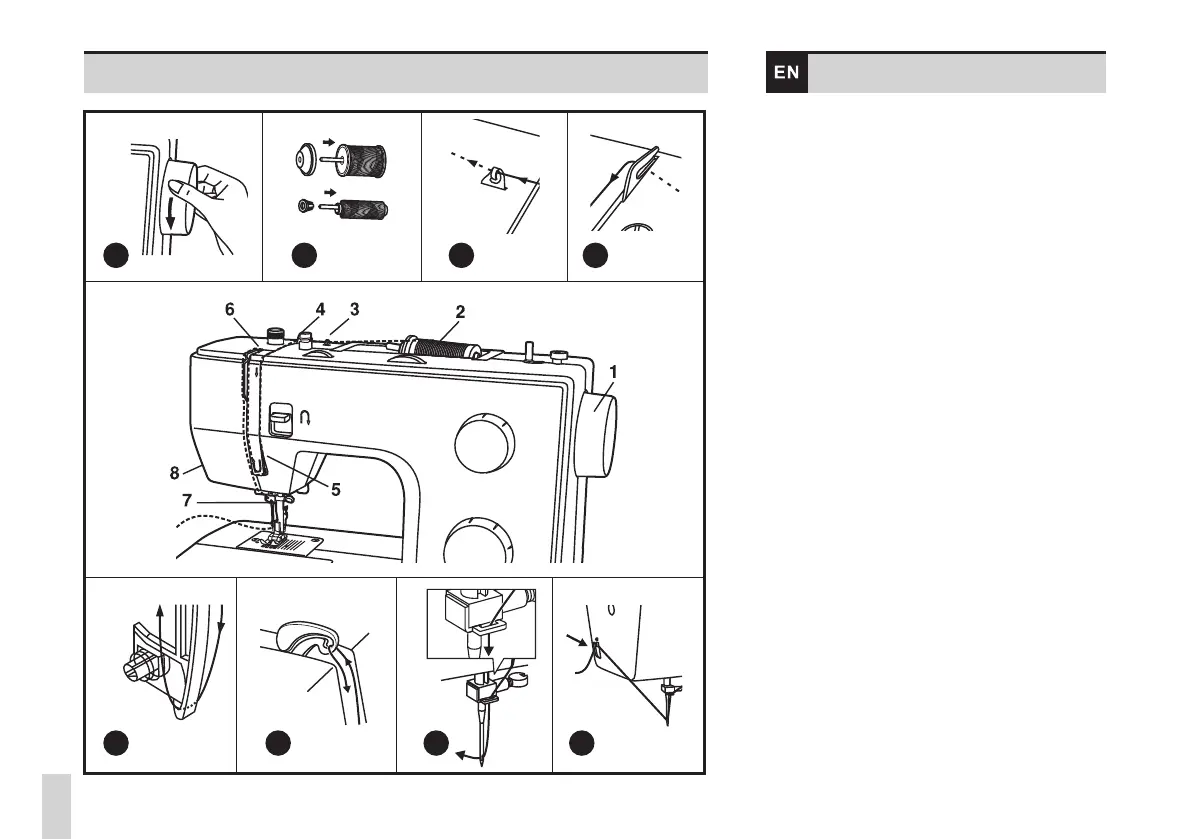 EN

6
4
3
2
1
8
5
7