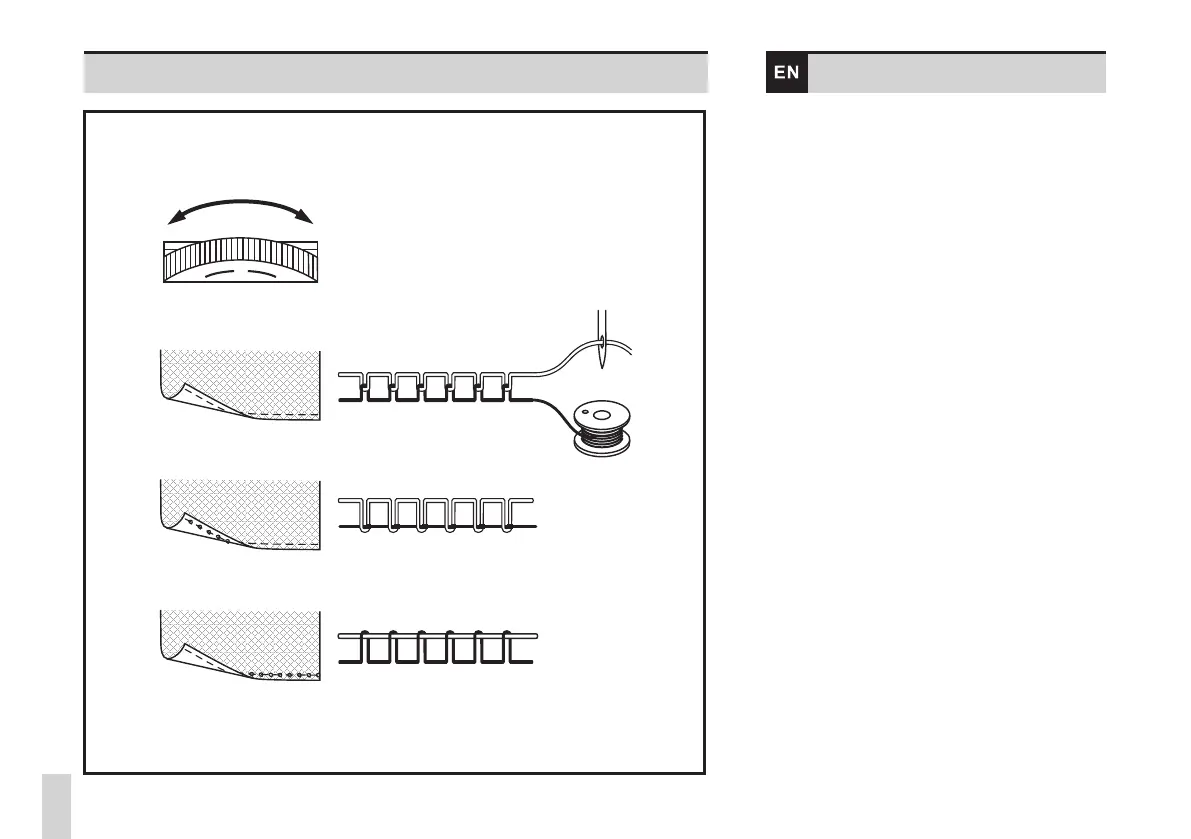 EN