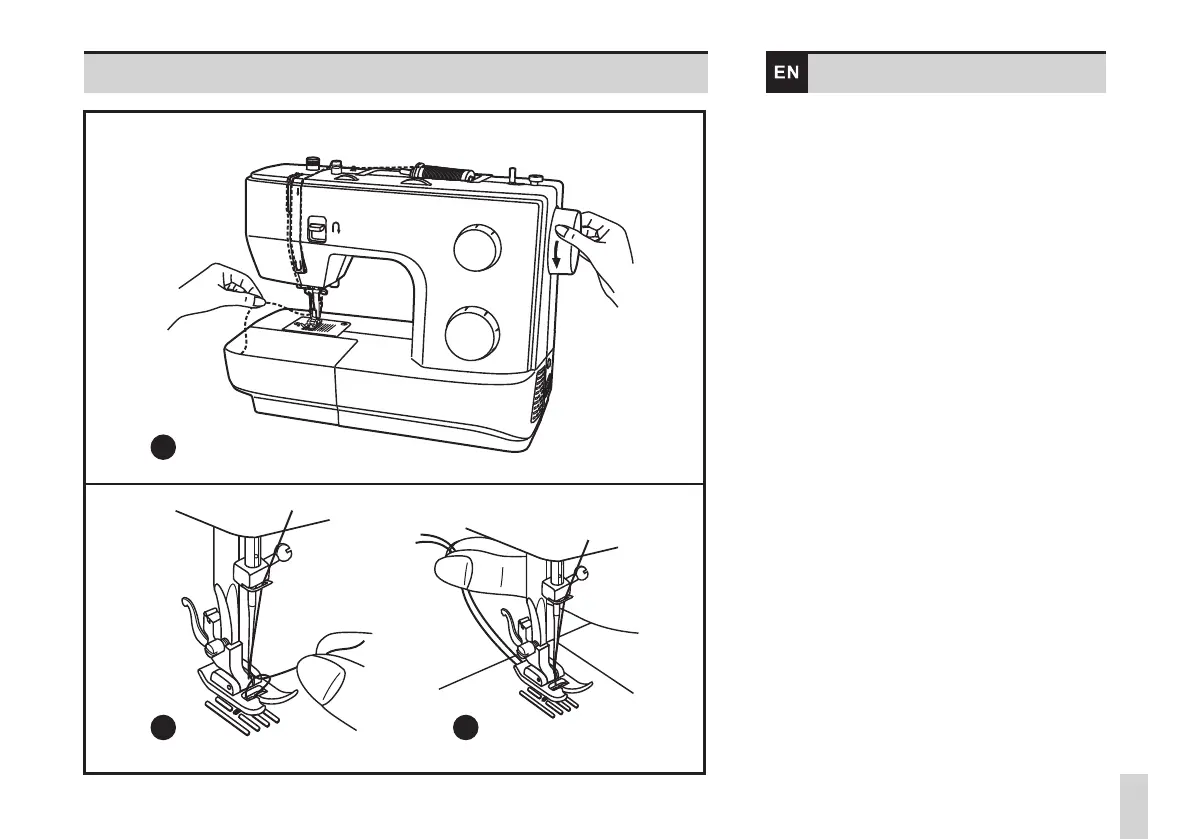 EN