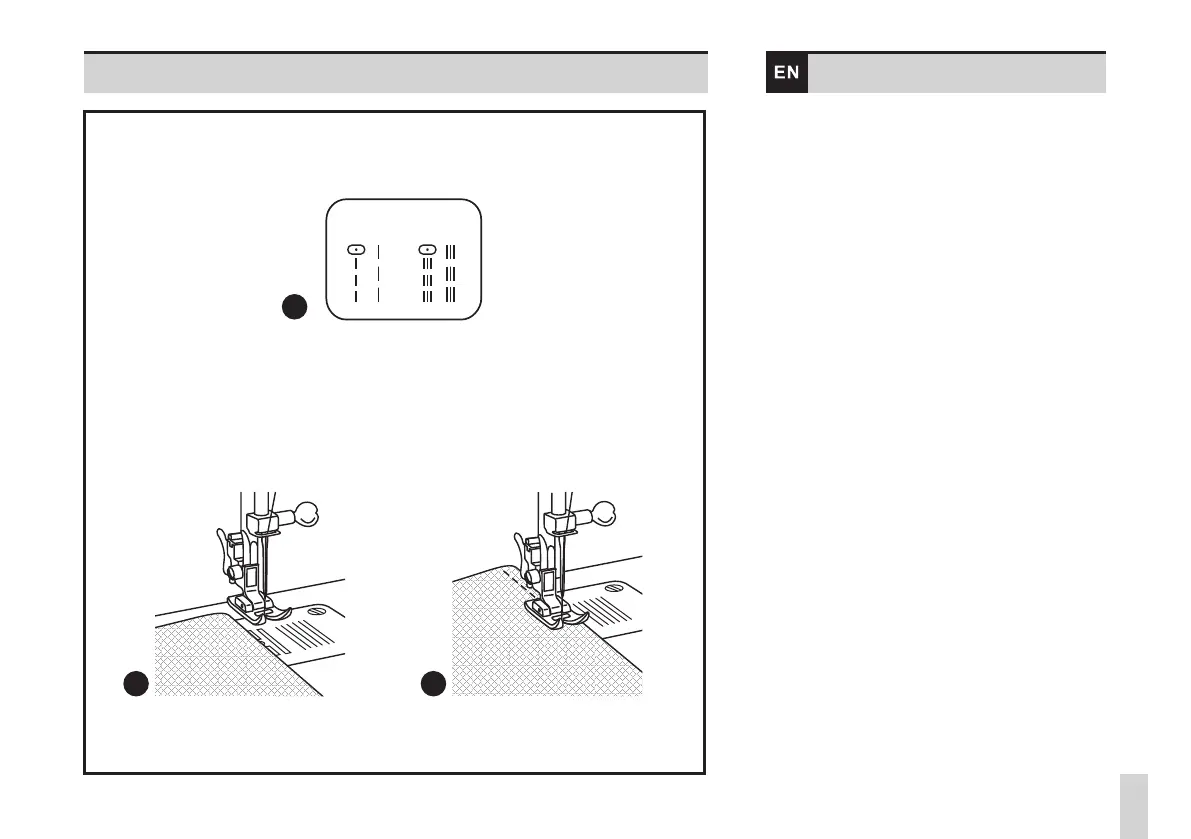 EN