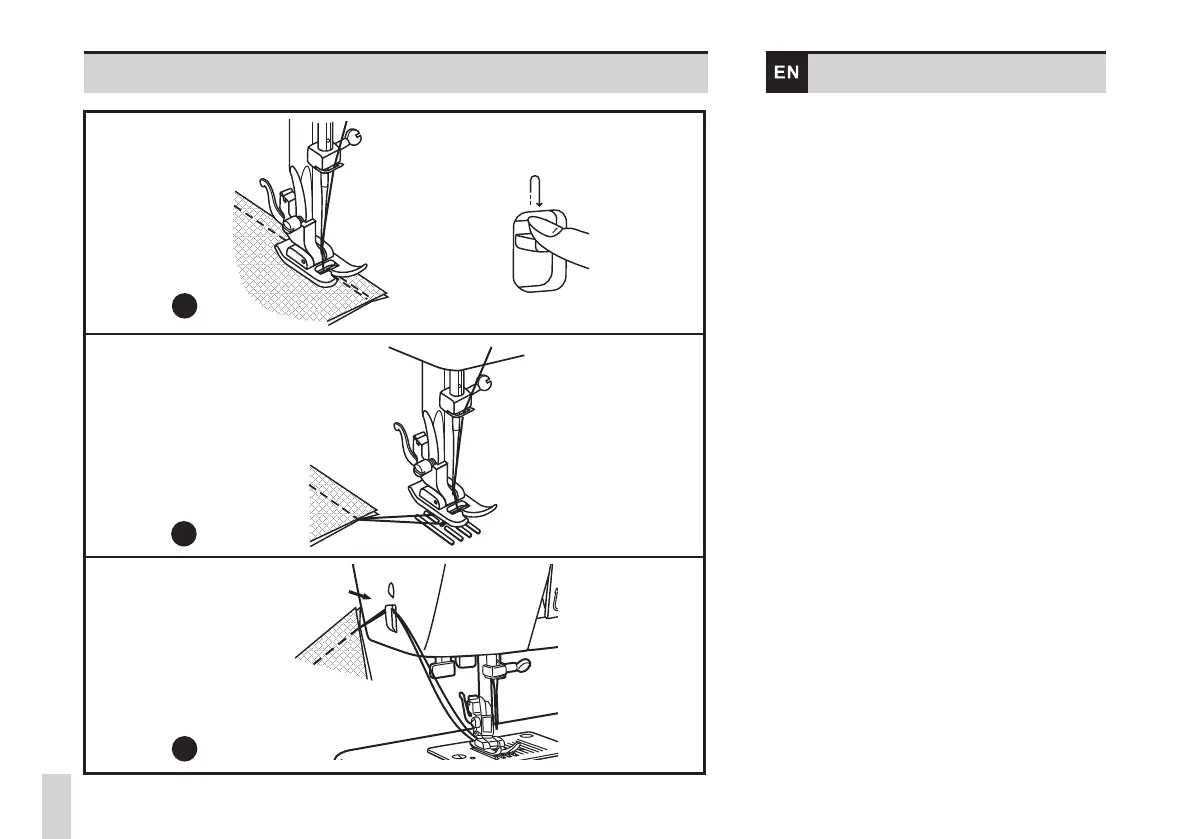 EN