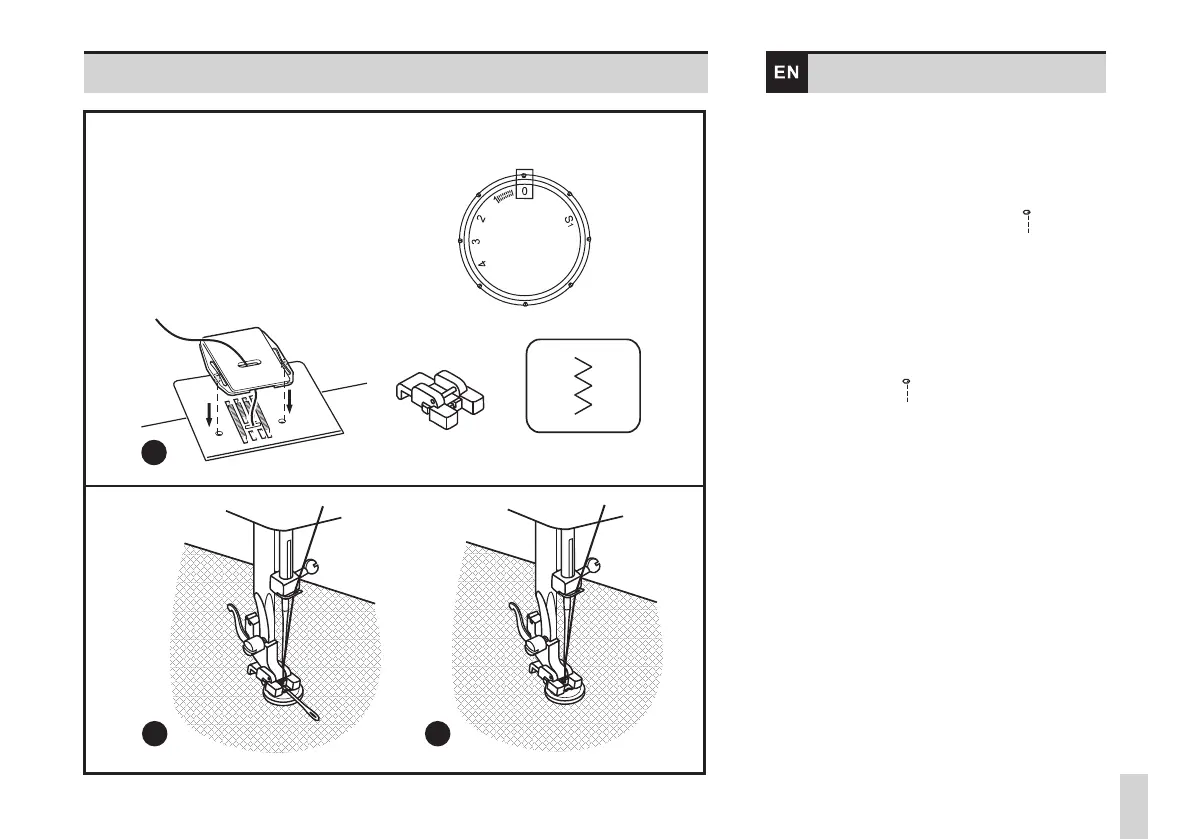 EN

0
1
2
3
4
S1