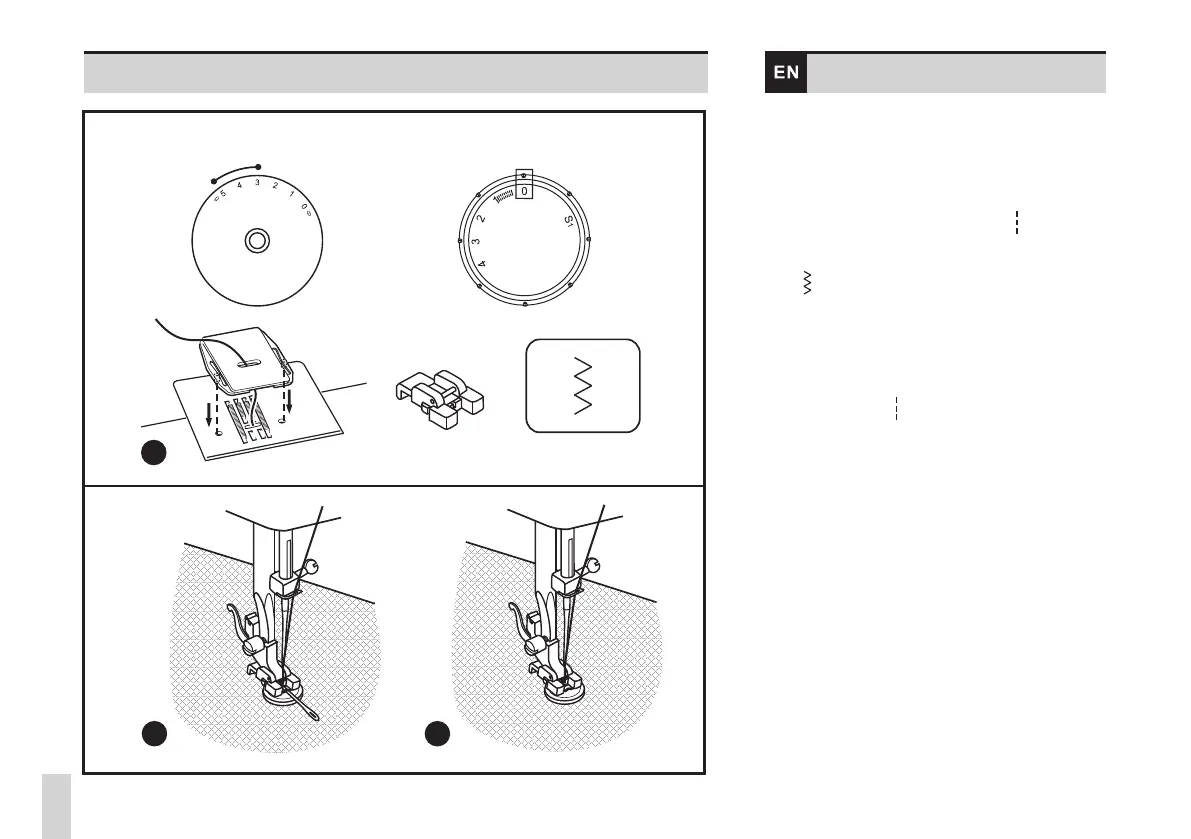 EN

5 4 3 2 1 0

0
S1
2
3
4