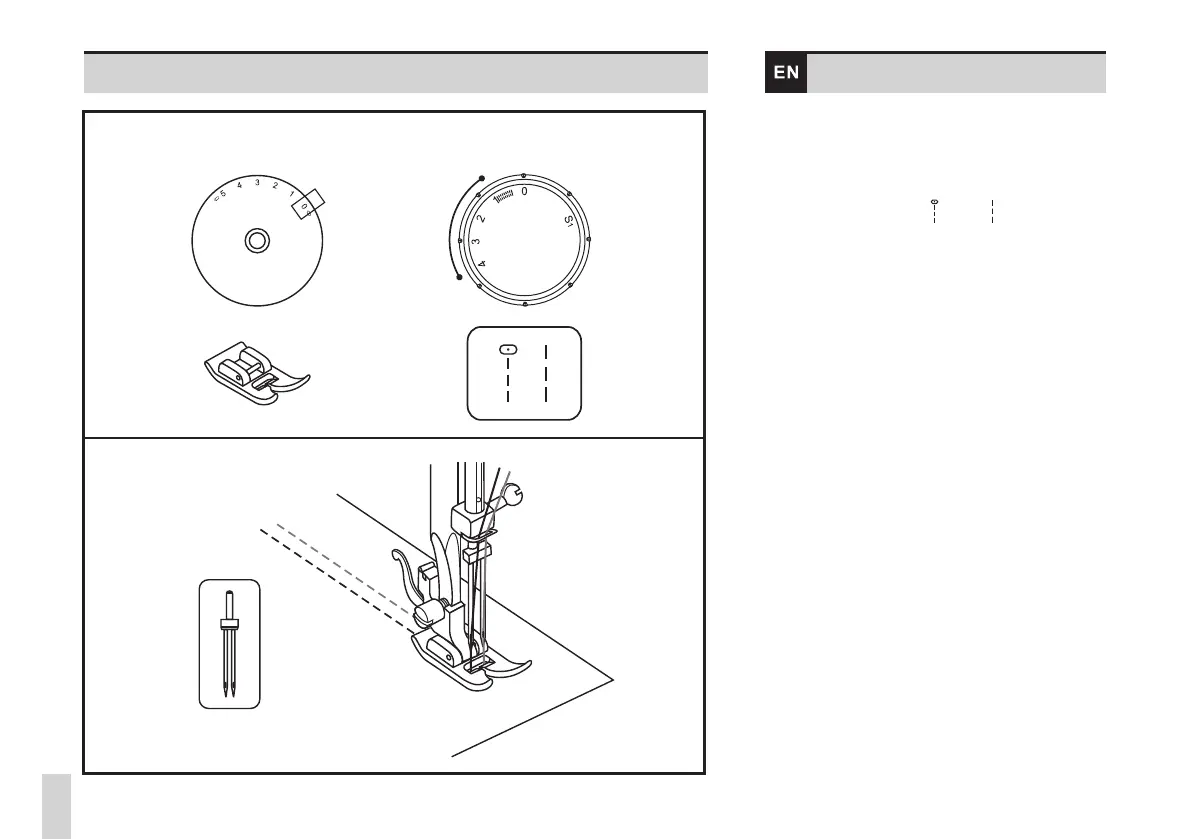 EN

5 4 3 2 1 0

0
S1
2
3
4