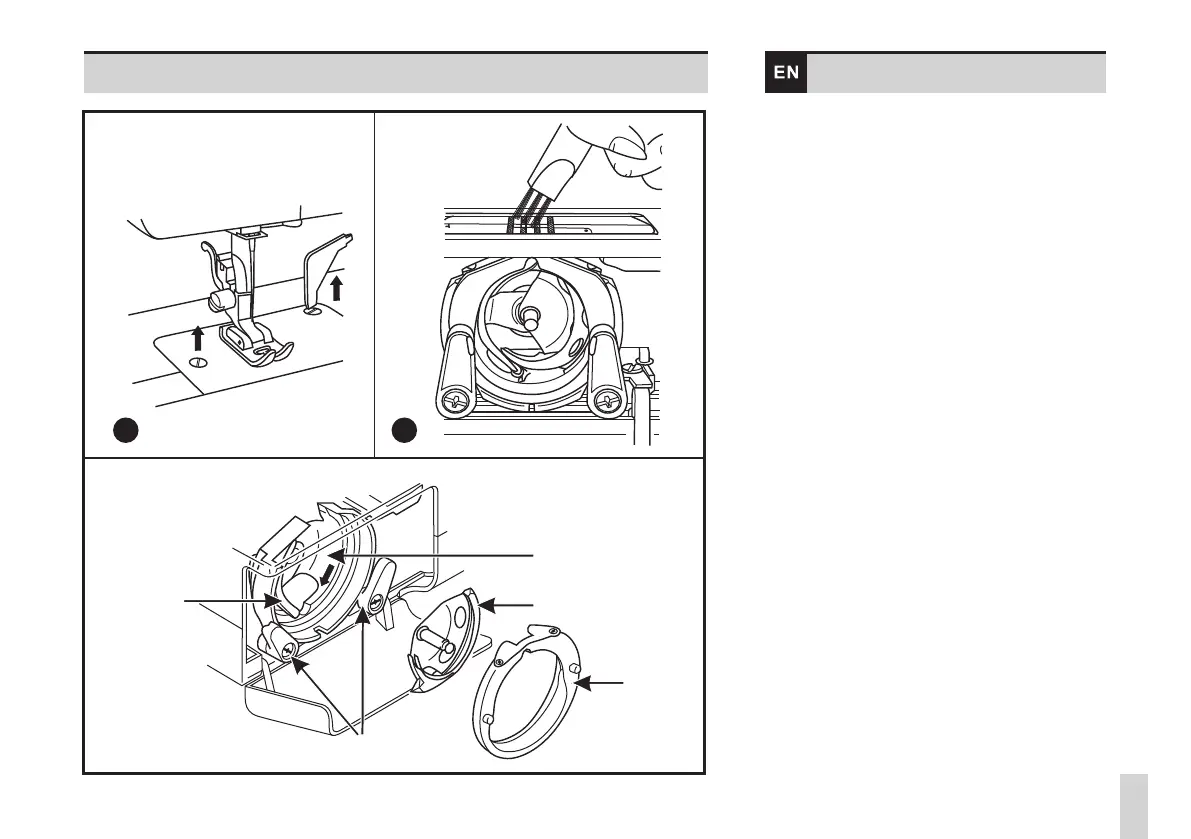 EN