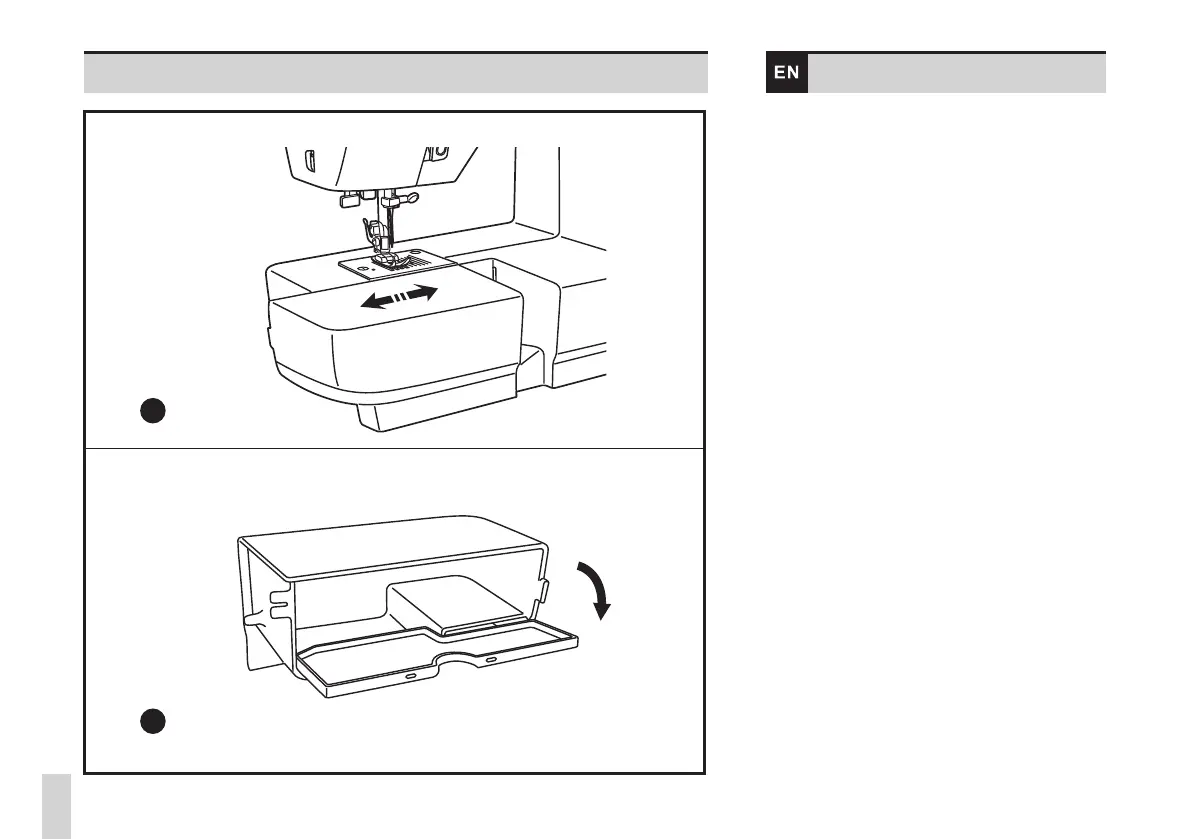 EN