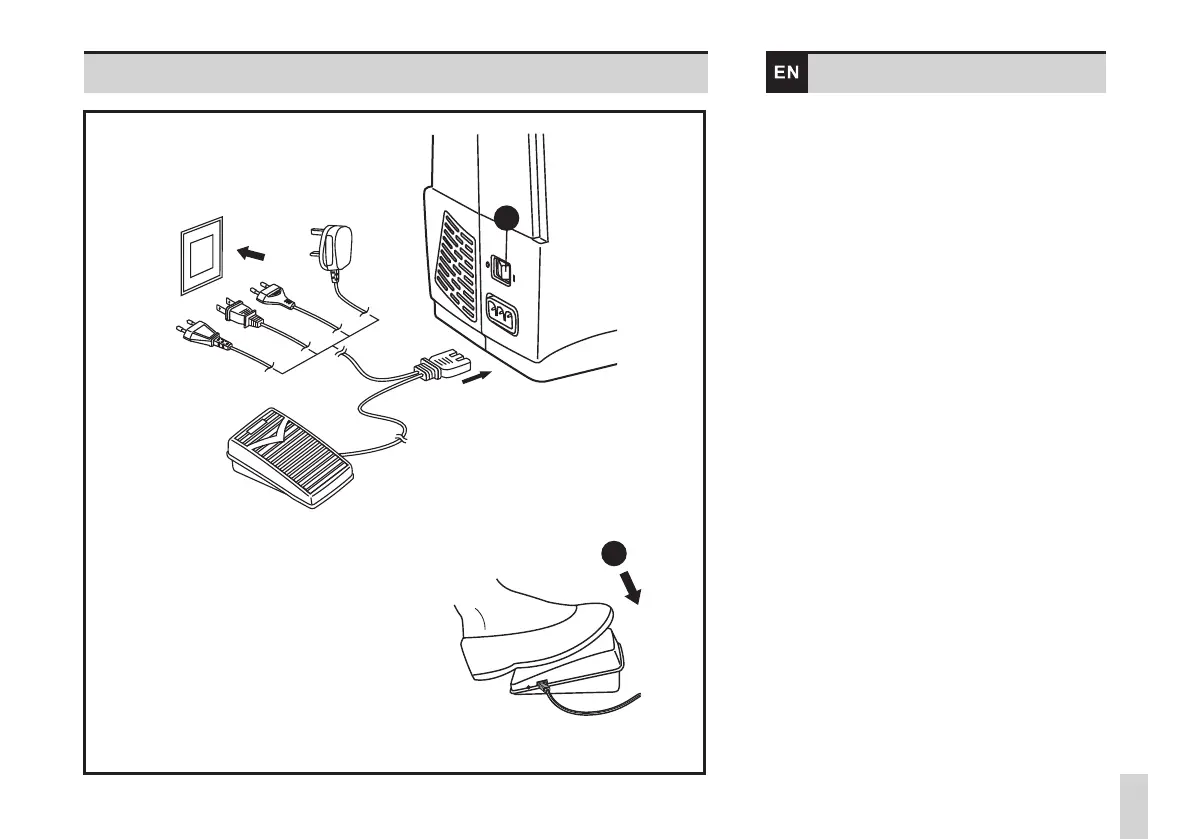 EN