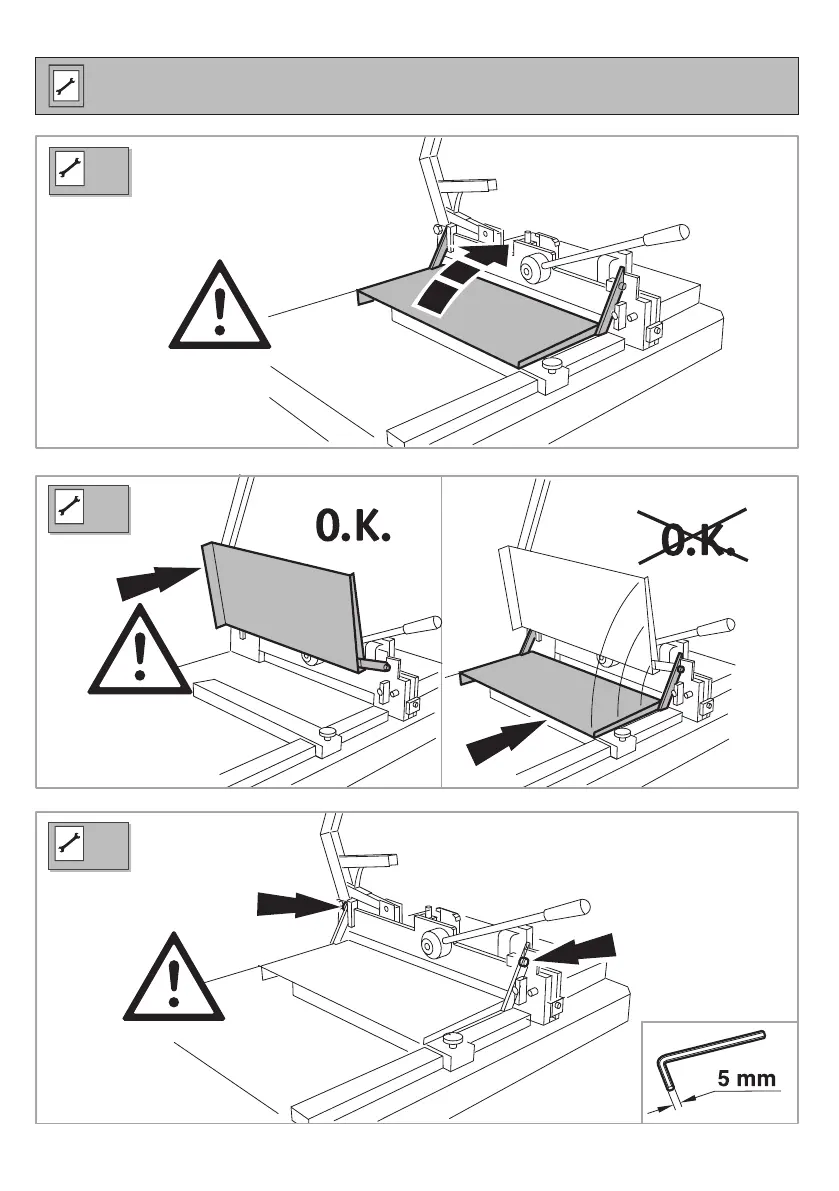 O.K.

O.K.

5 mm