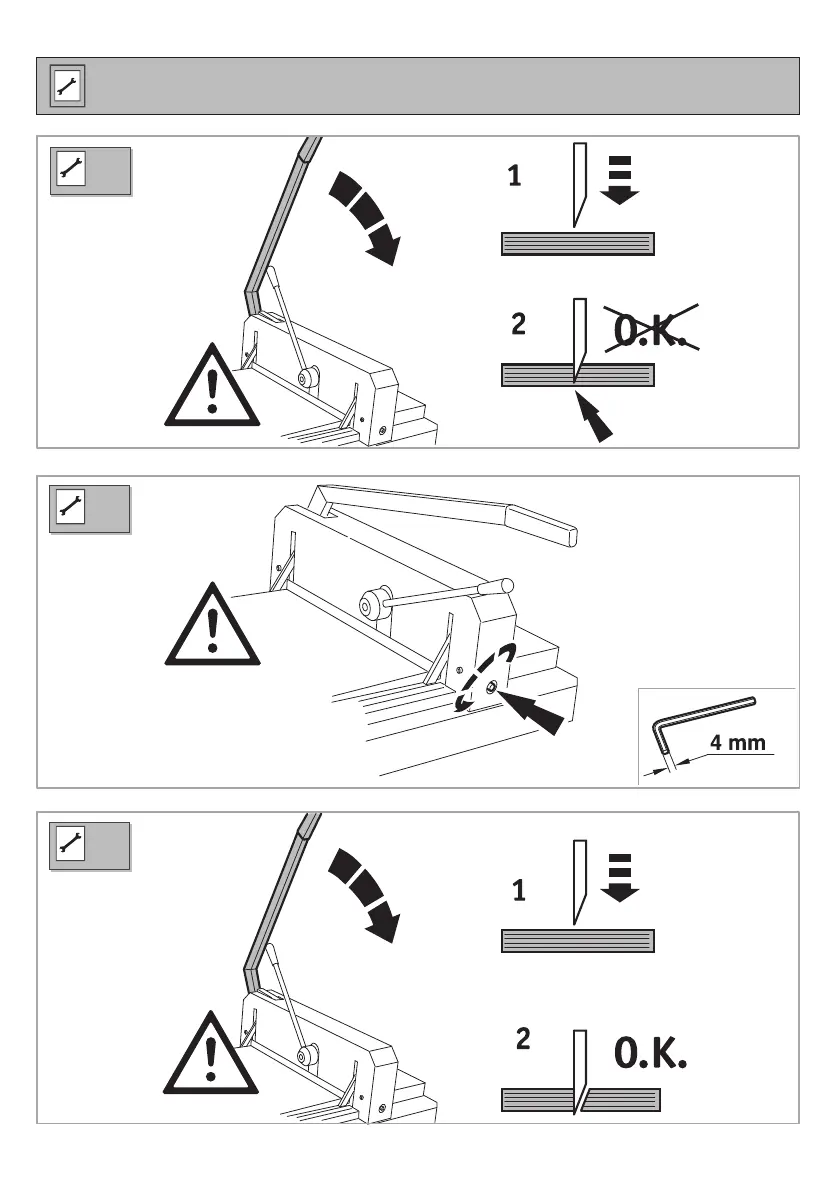 1

2 O.K.

4 mm

1

2 O.K.