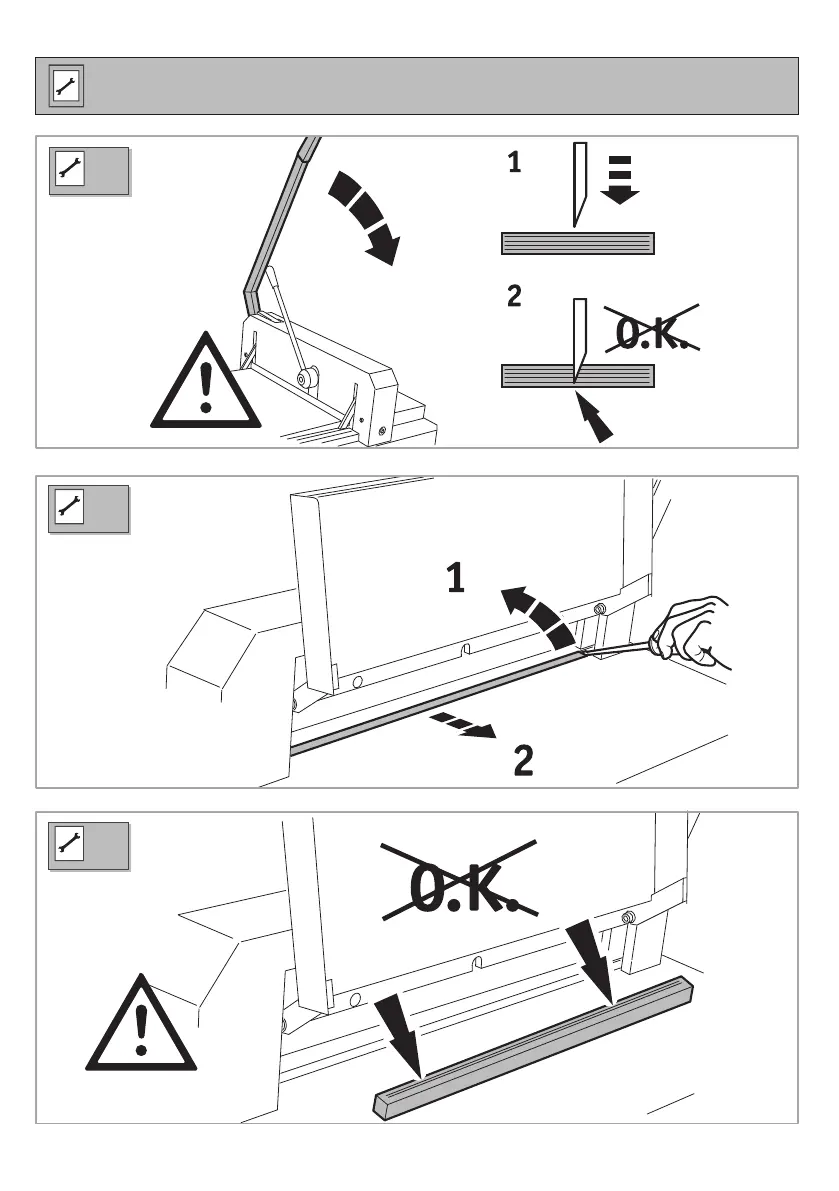 1

2

O.K.

1

2

O.K.