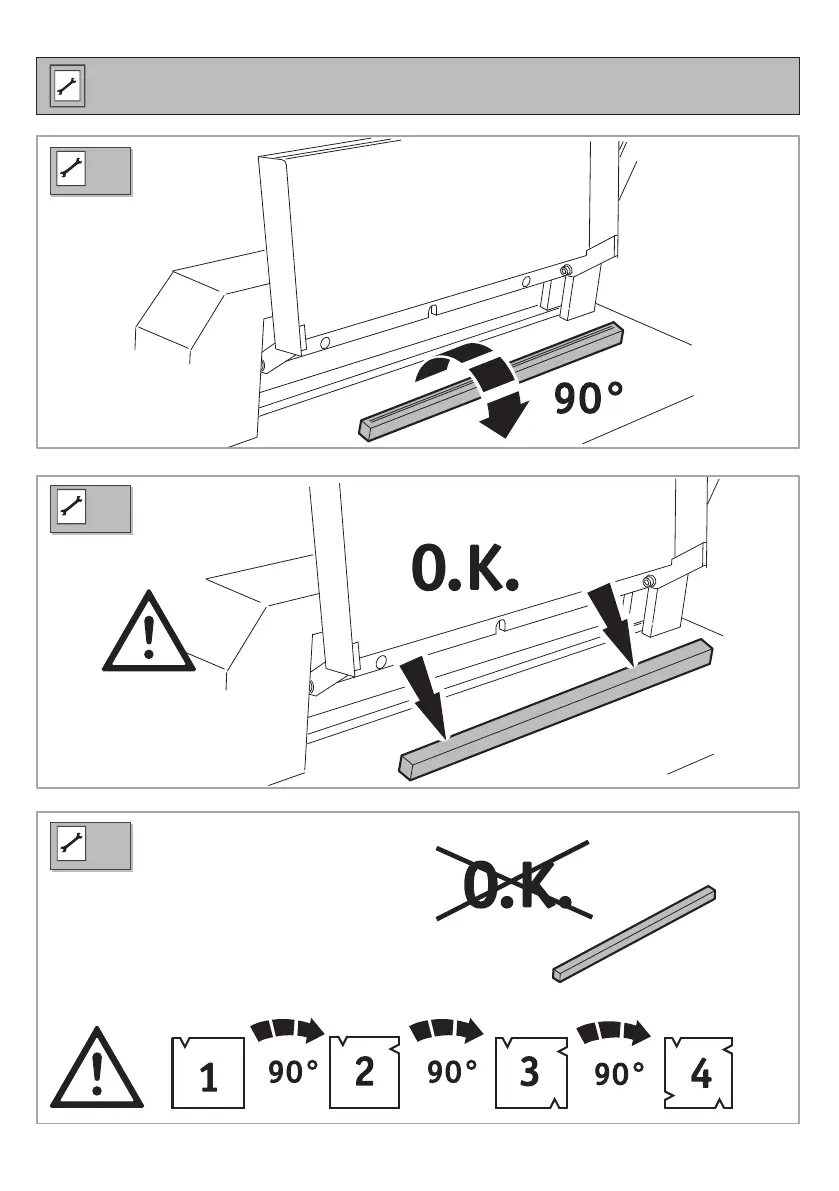 90°

O.K.

O.K.

1 90° 2 90° 3 90° 4