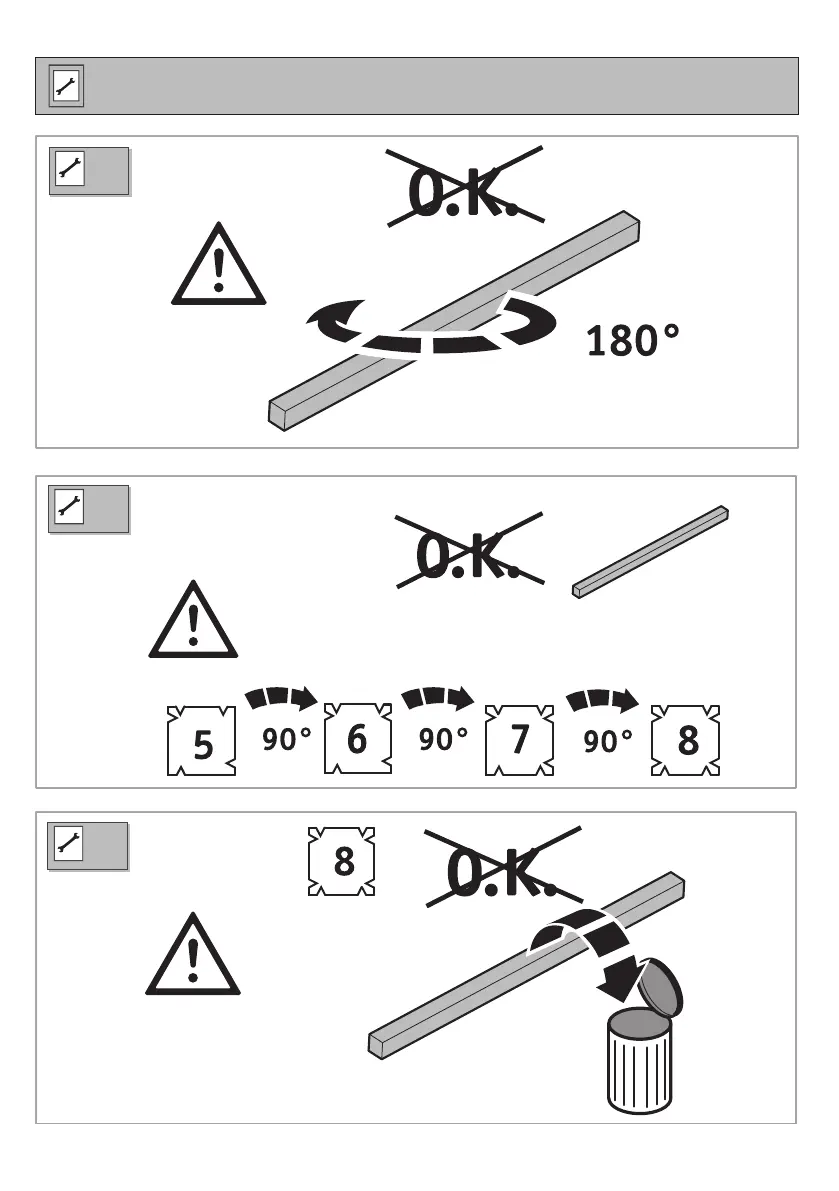 O.K.

180°

O.K.

5 90° 6 90° 7 90° 8

8

O.K.