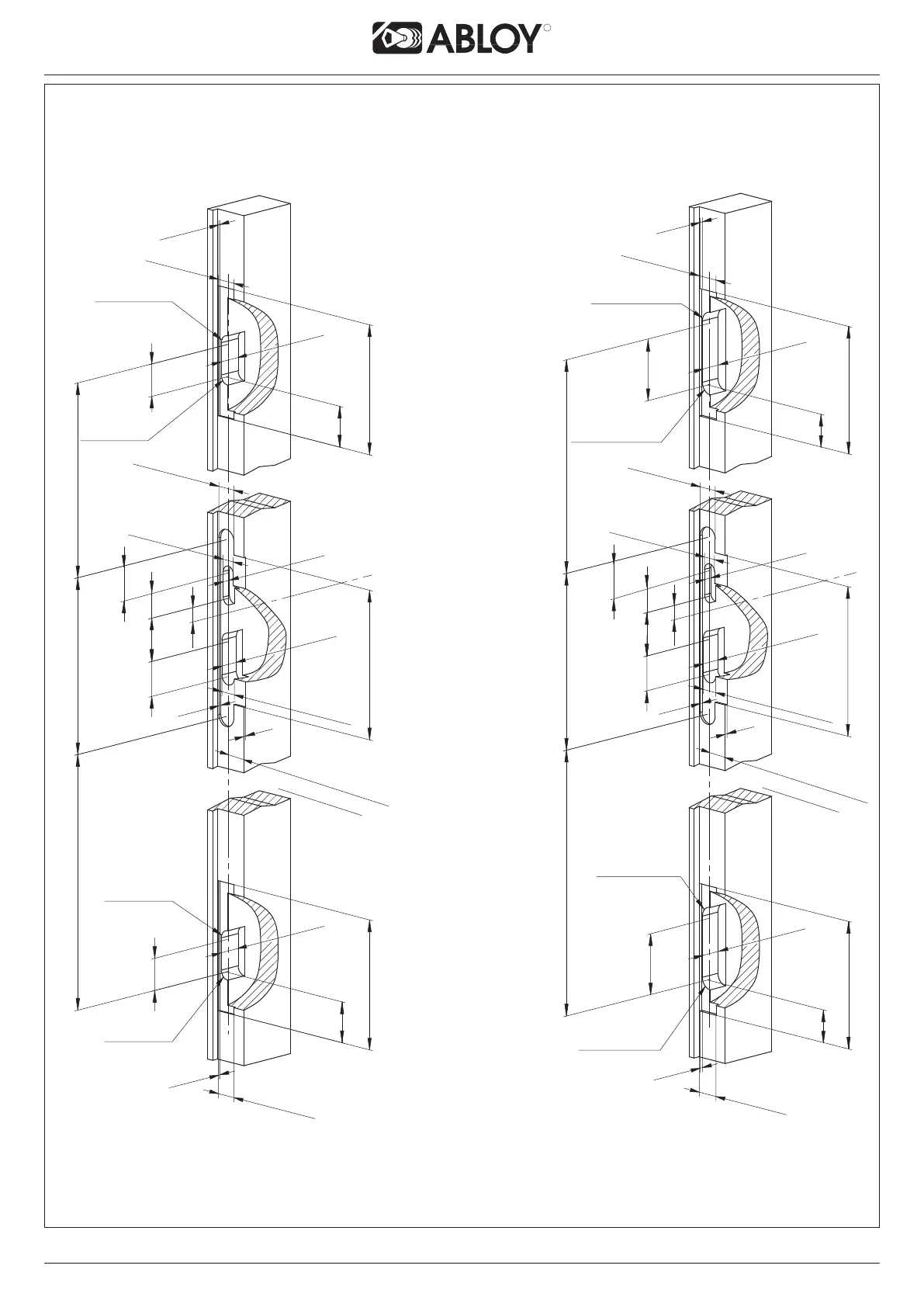 ABLOY