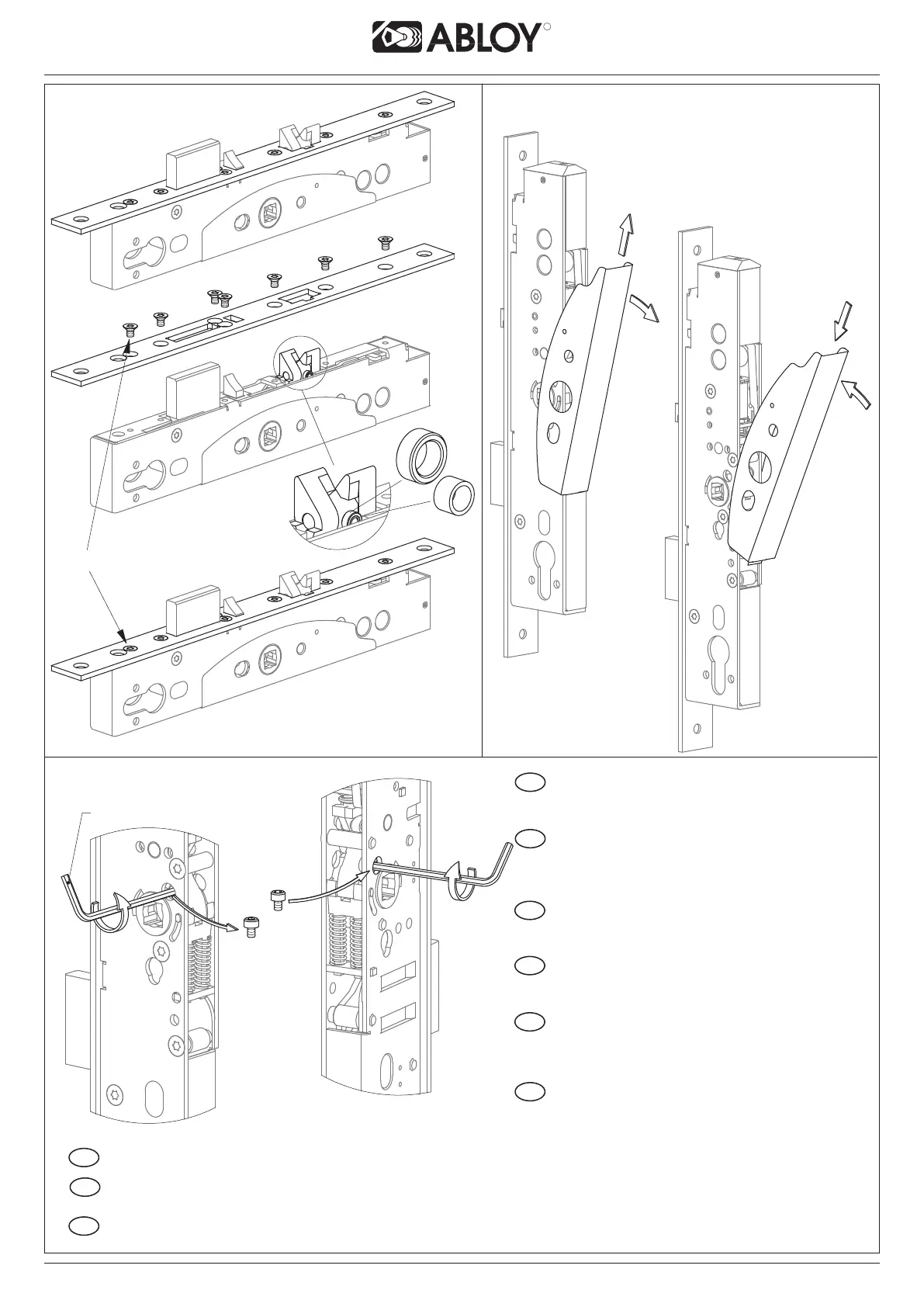 ABLOY