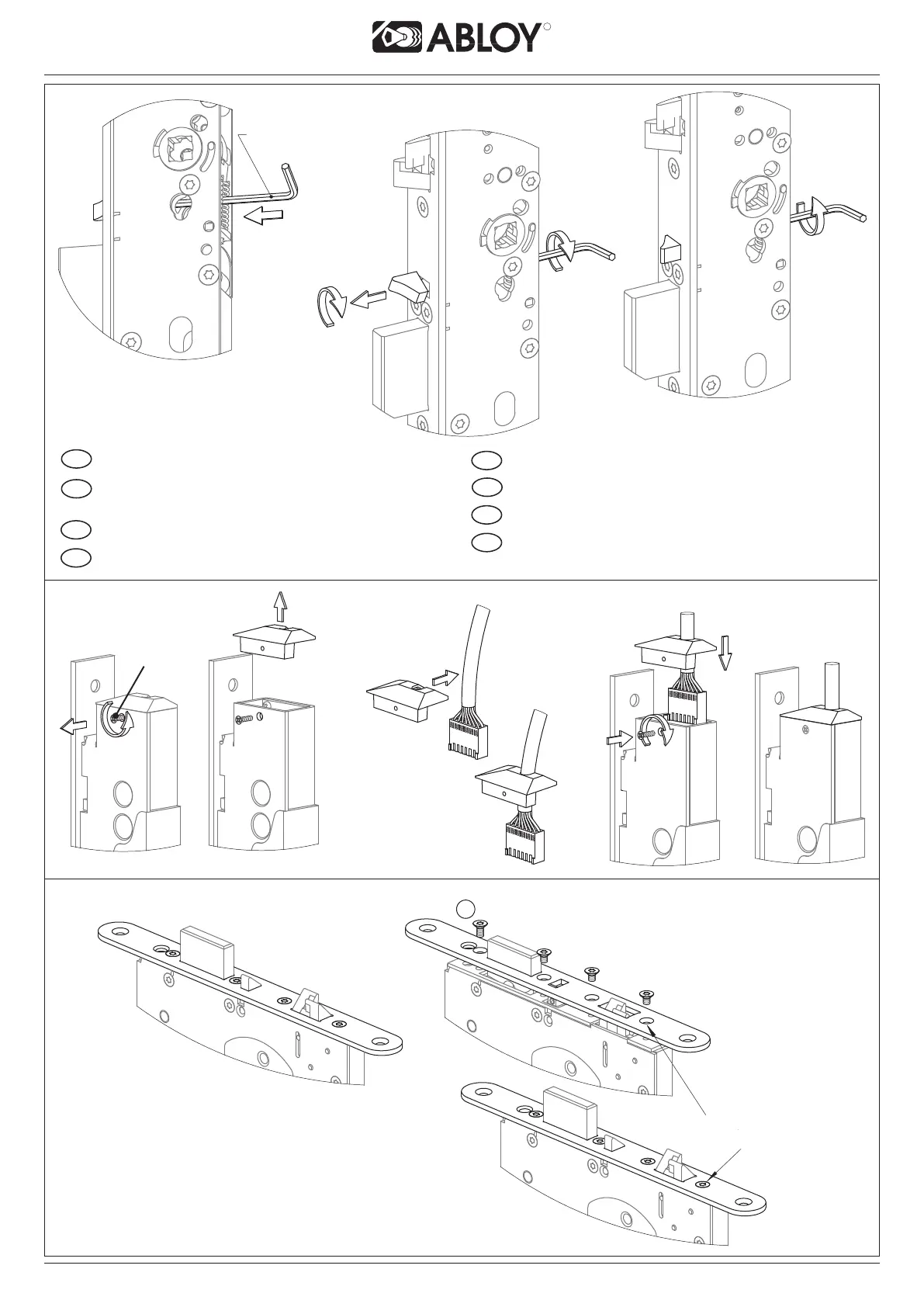 ABLOY