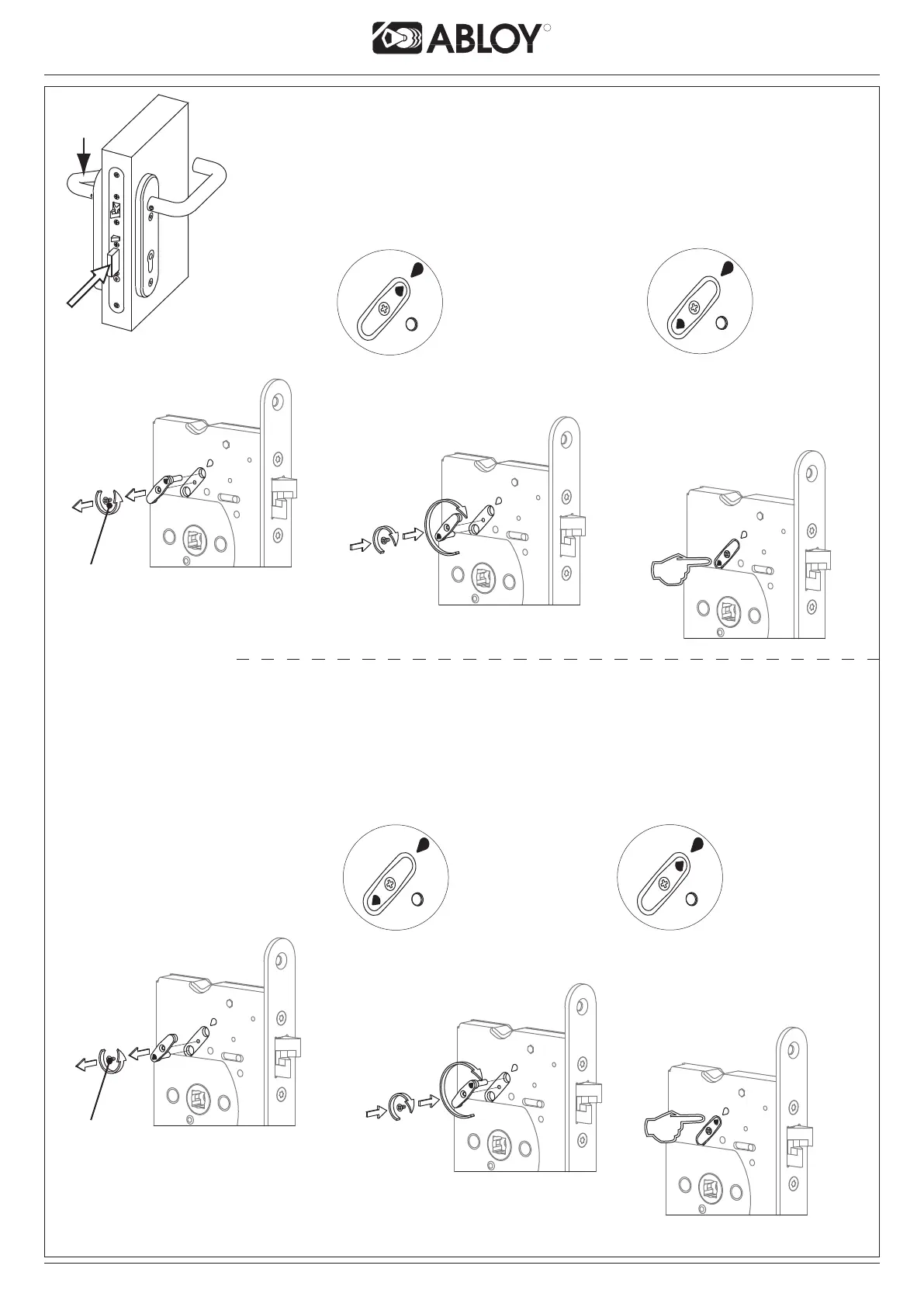 ABLOY