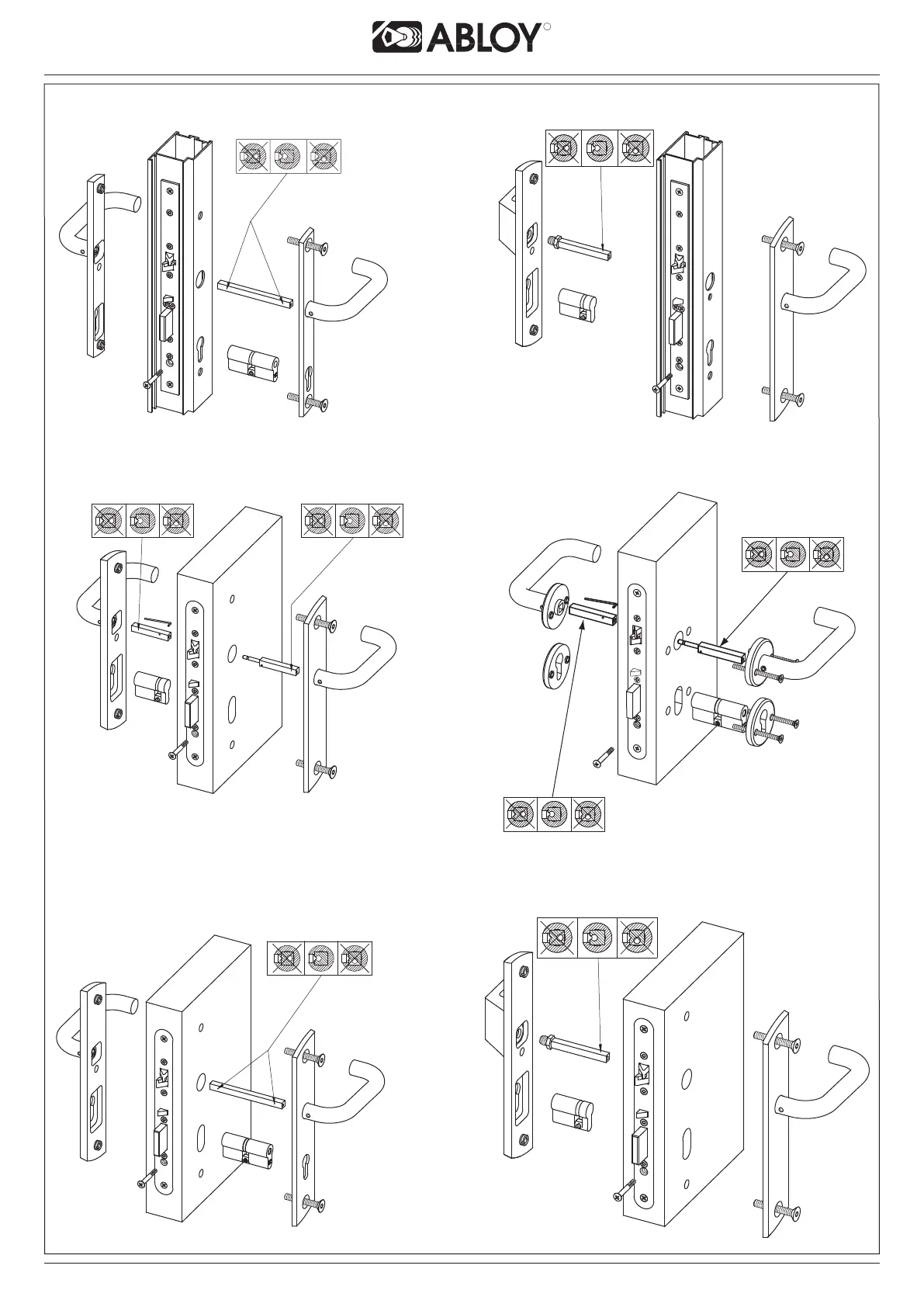 ABLOY