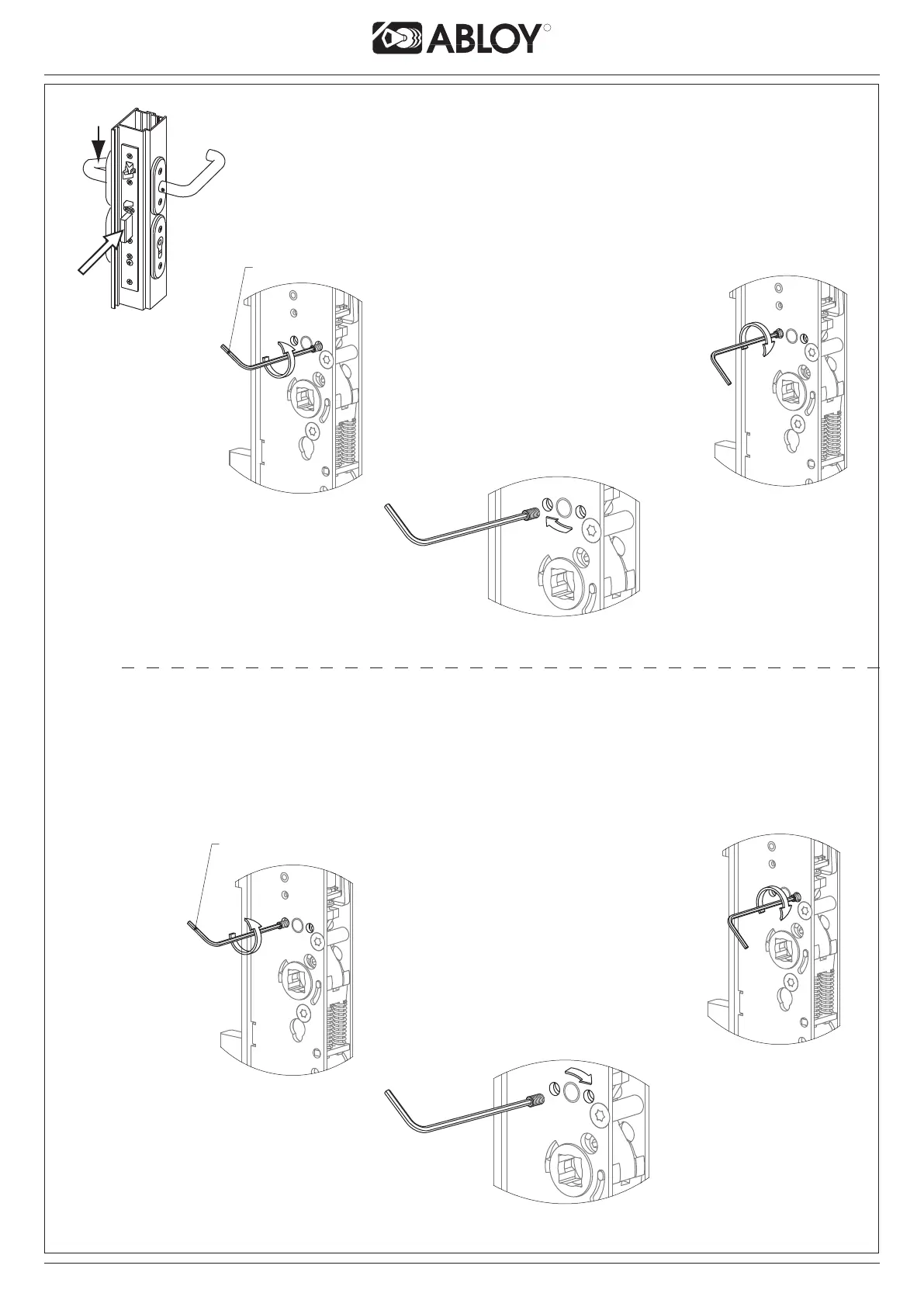 ABLOY