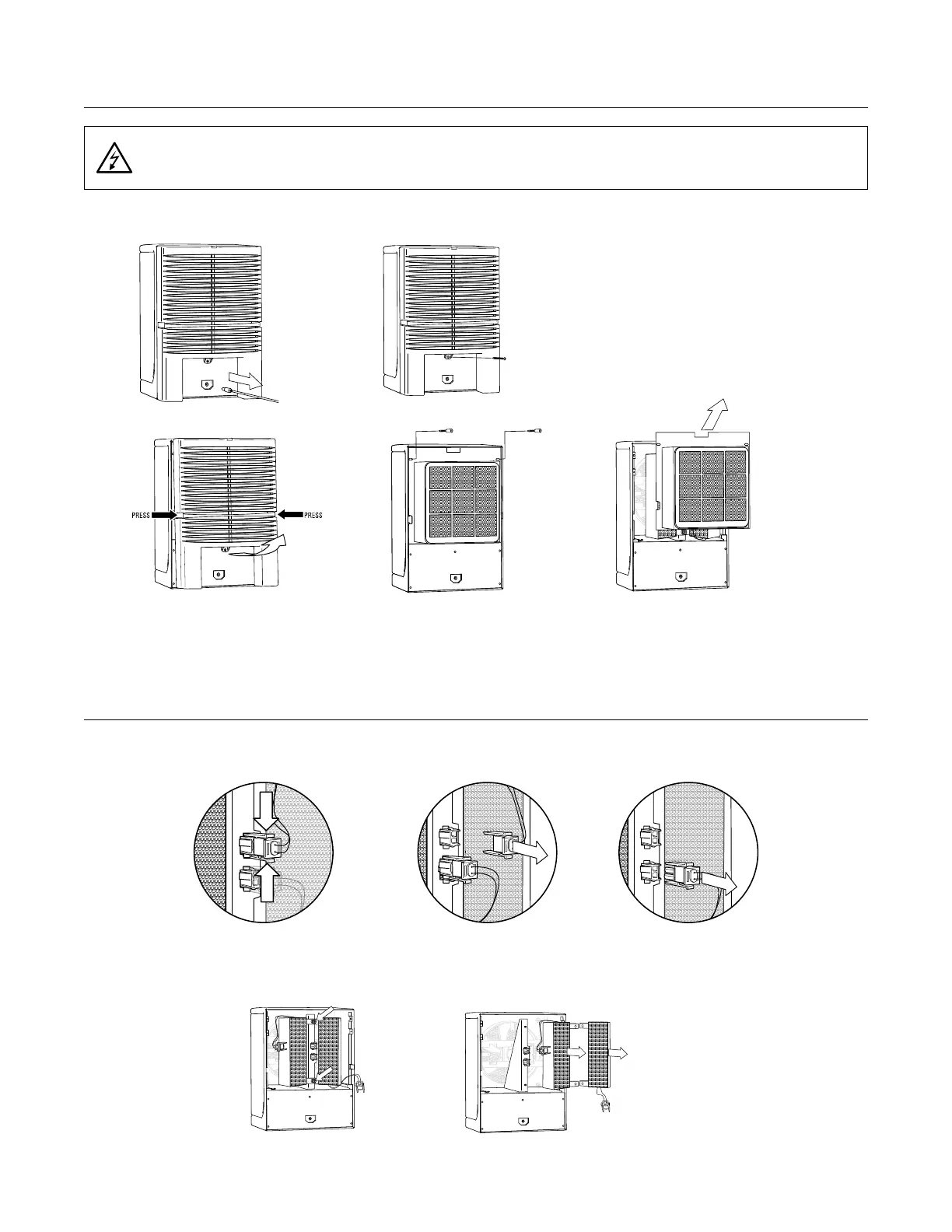 PRESS

PRESS