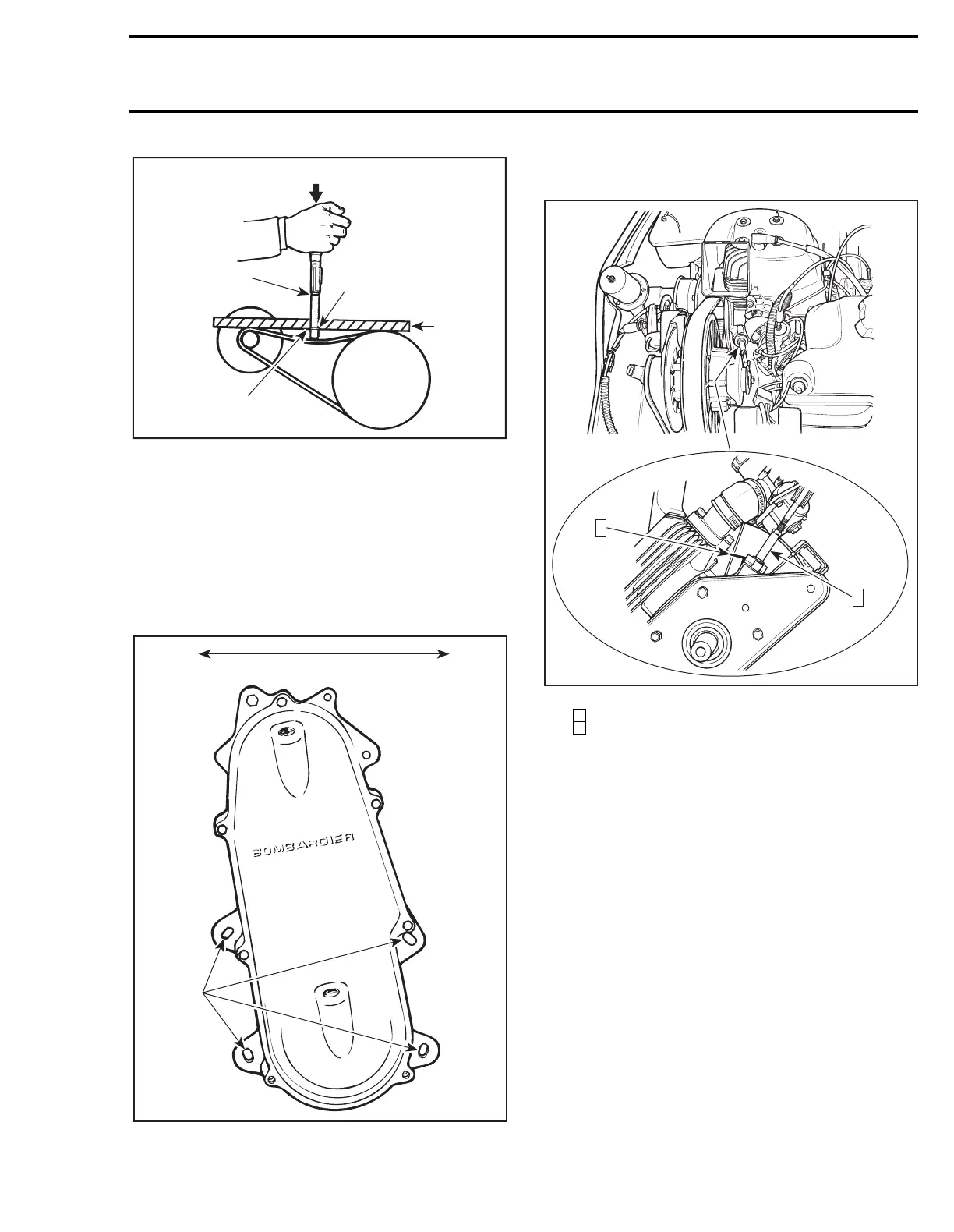 BOMBARDIER