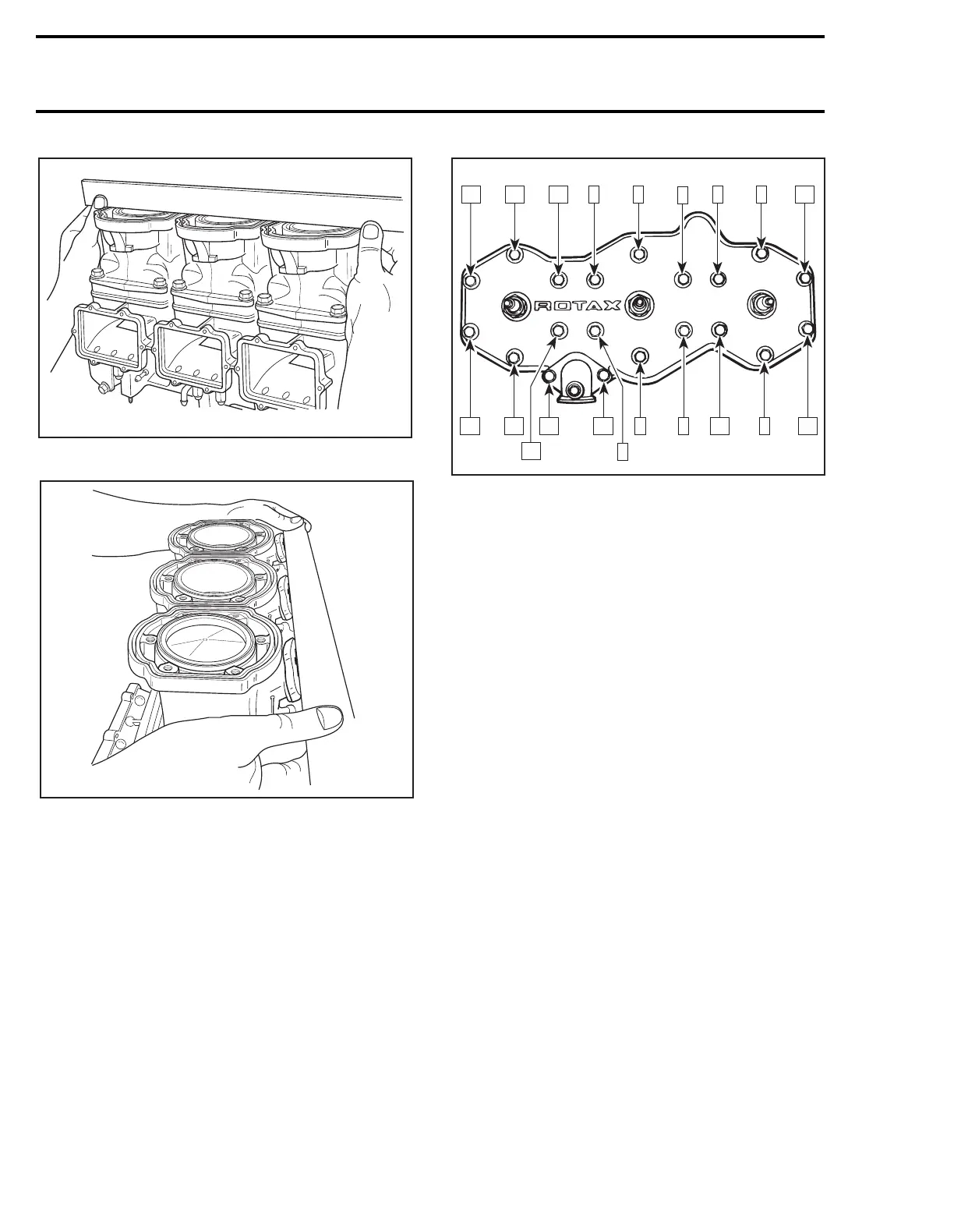 ROTAX