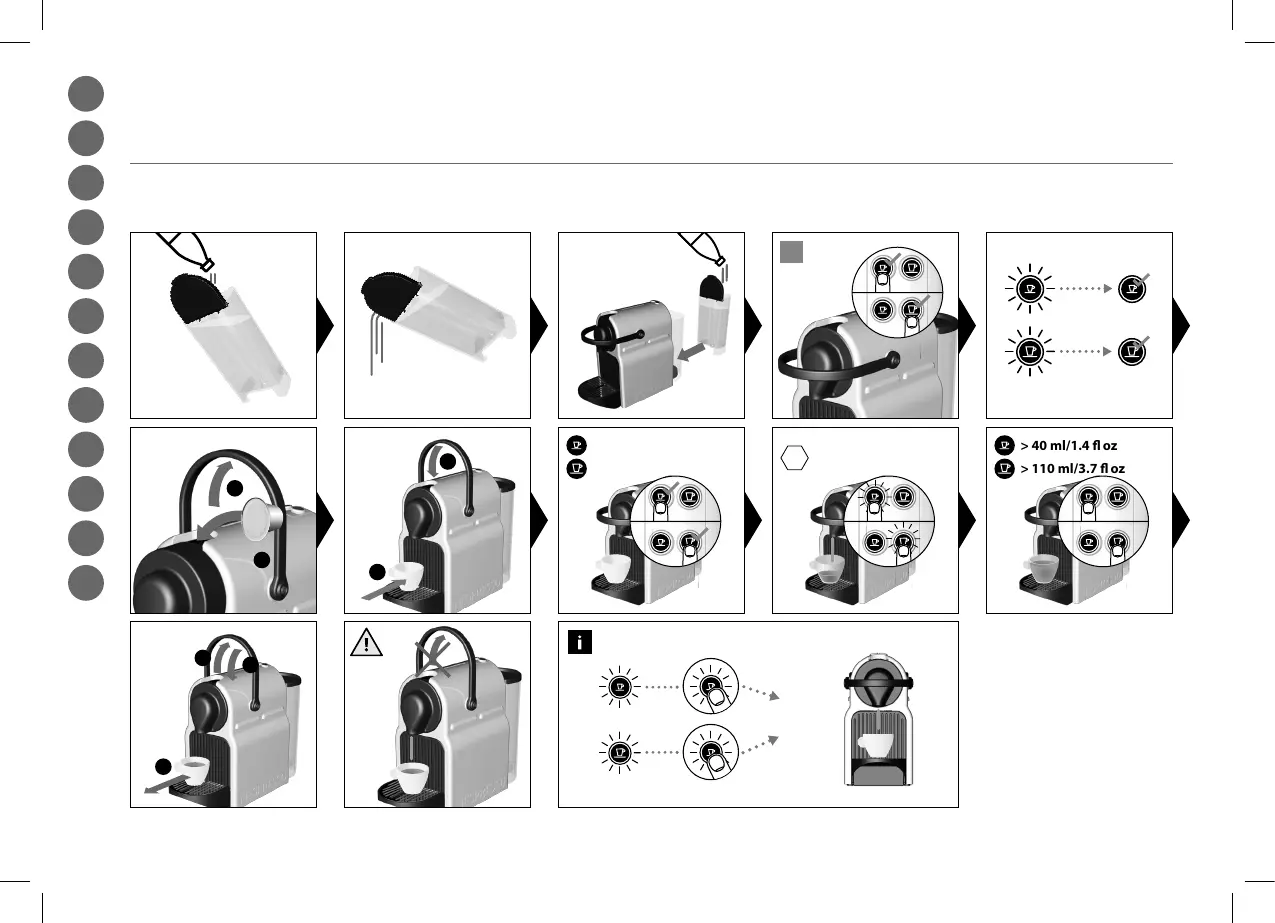 > 40 ml/1.4 fl oz
> 110 ml/3.7 fl oz