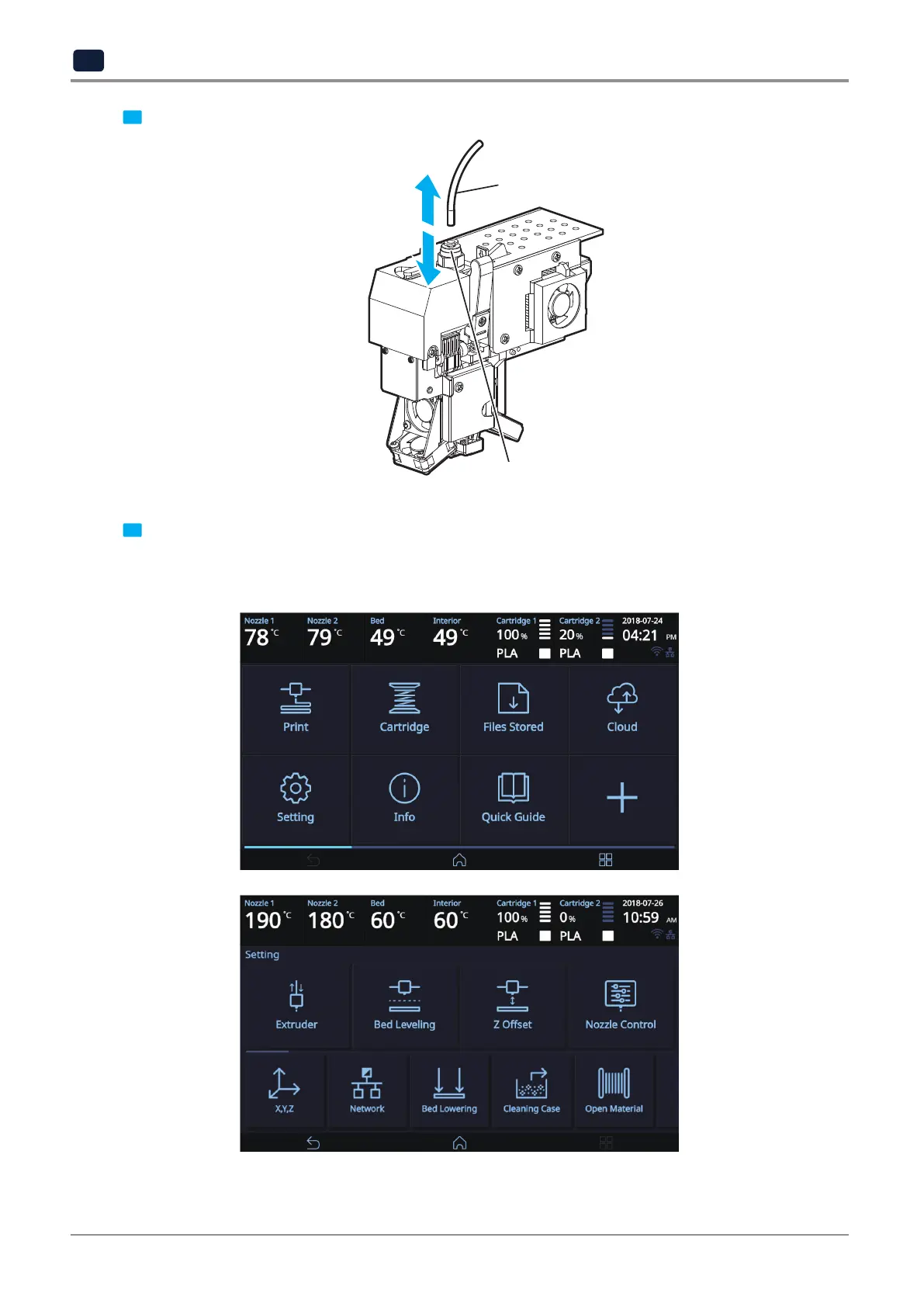 Nozzle 1 78 ℃ Nozzle 2 79 ℃ Bed 49 ℃ Interior 49 ℃ Cartridge 1 100 % PLA Cartridge 2 20 % PLA 2018-07-24 04:21 PM

Print
Cartridge
Files Stored
Cloud
Setting
Info
Quick Guide

Nozzle 1 190 ℃ Nozzle 2 180 ℃ Bed 60 ℃ Interior 60 ℃ Cartridge 1 100 % PLA Cartridge 2 0 % PLA 2018-07-26 10:59 AM

Setting
Extruder
Bed Leveling
Z Offset
Nozzle Control
X,Y,Z
Network
Bed Lowering
Cleaning Case
Open Material