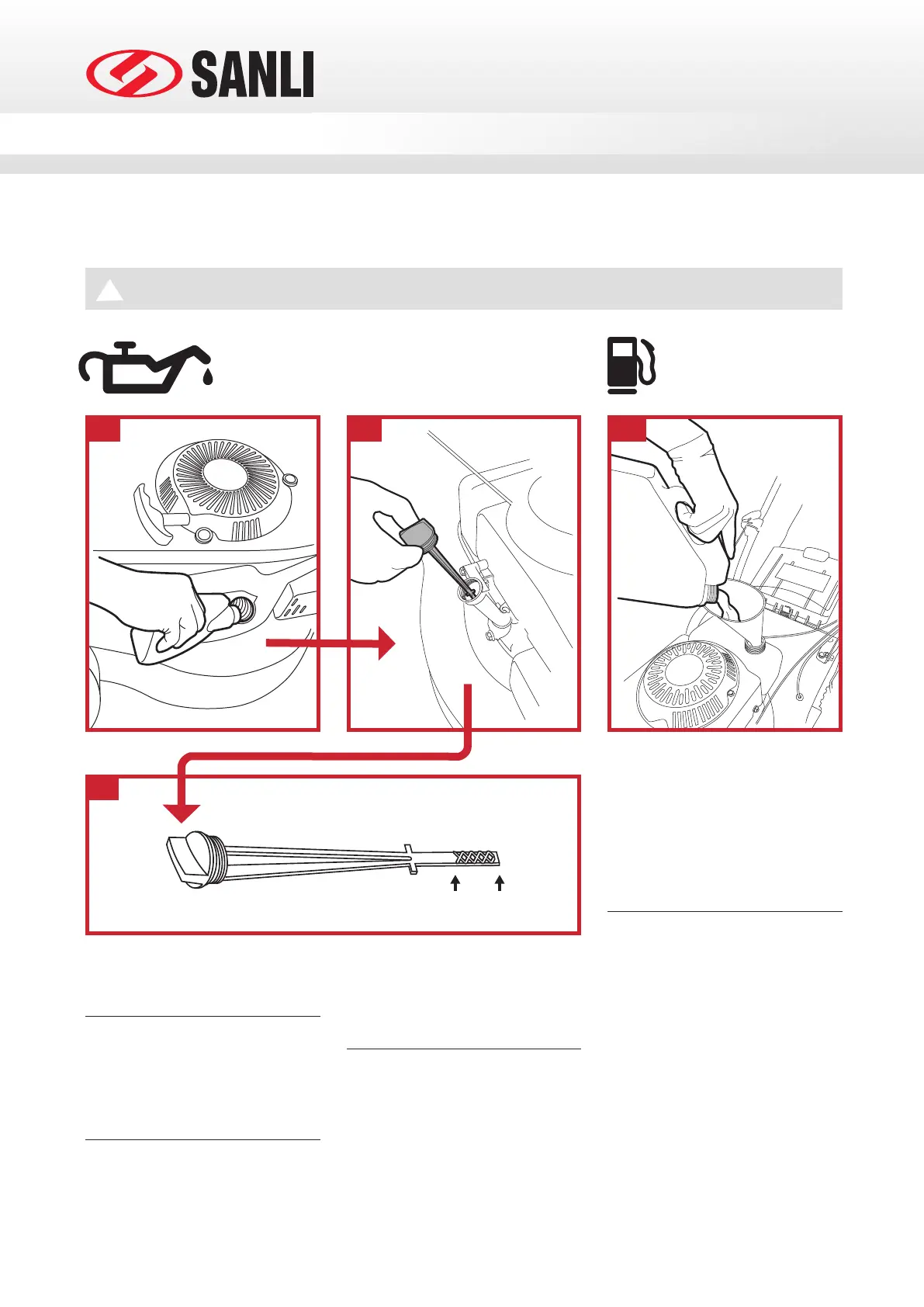 SANLI