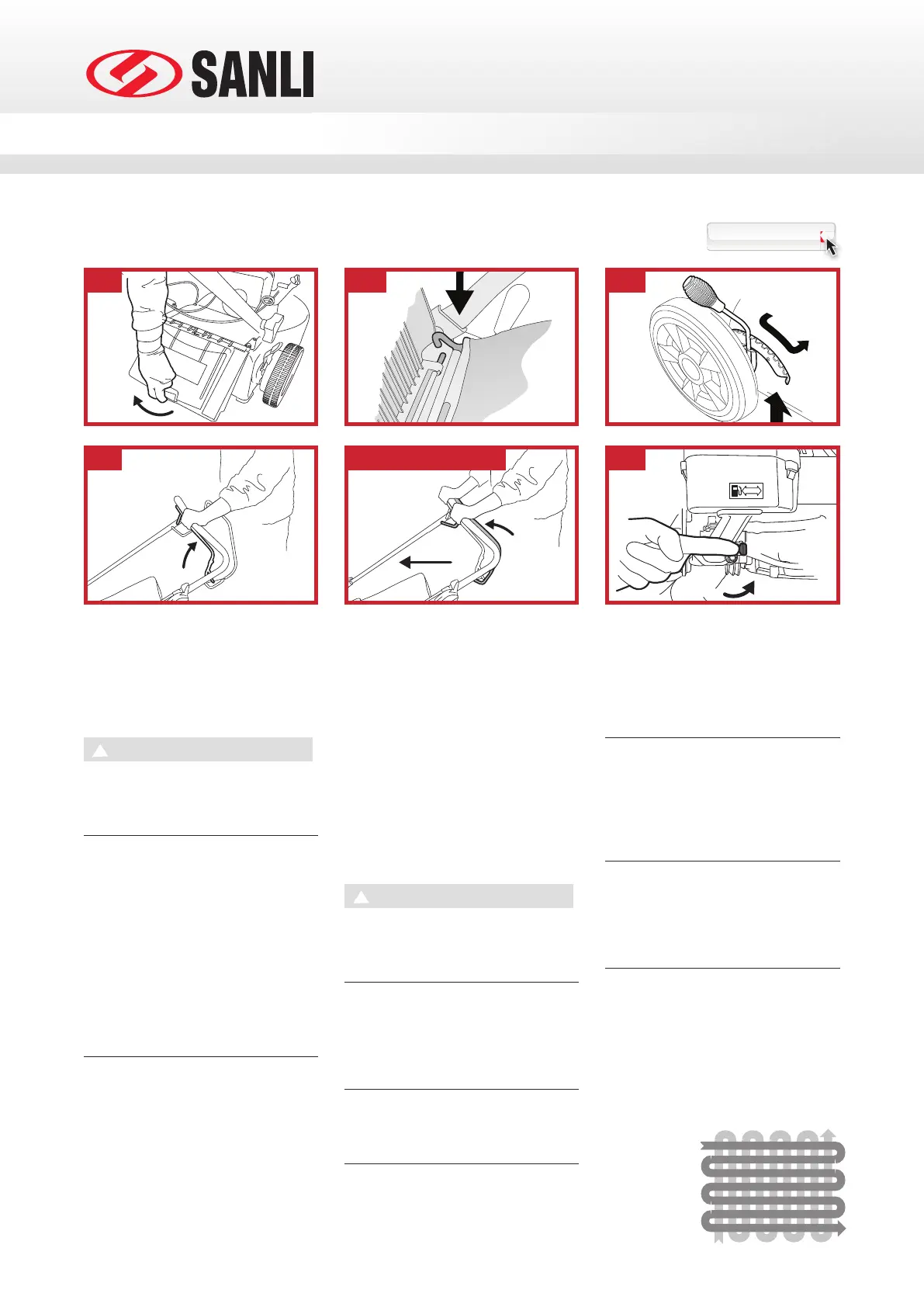 SANLI