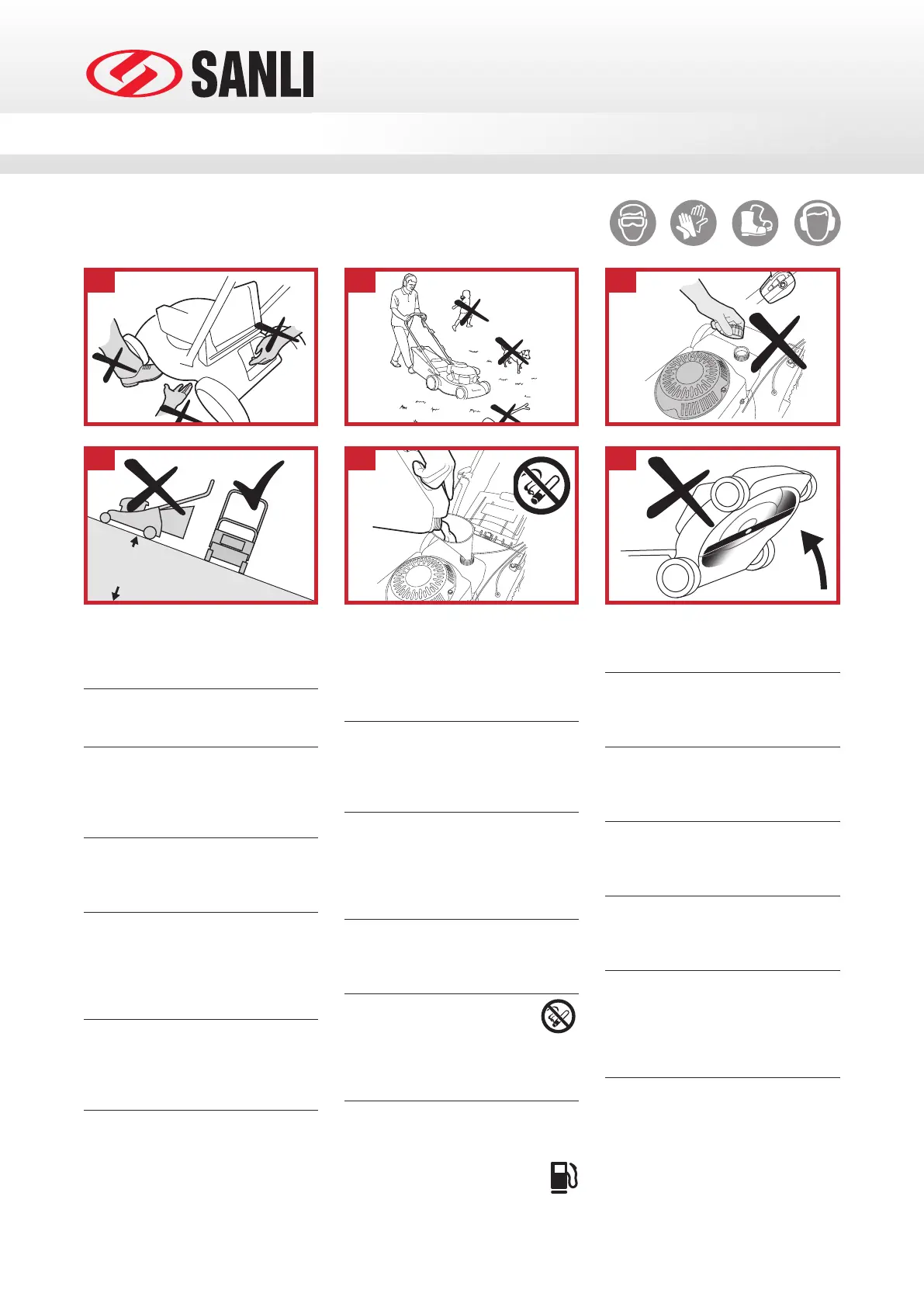 SANLI