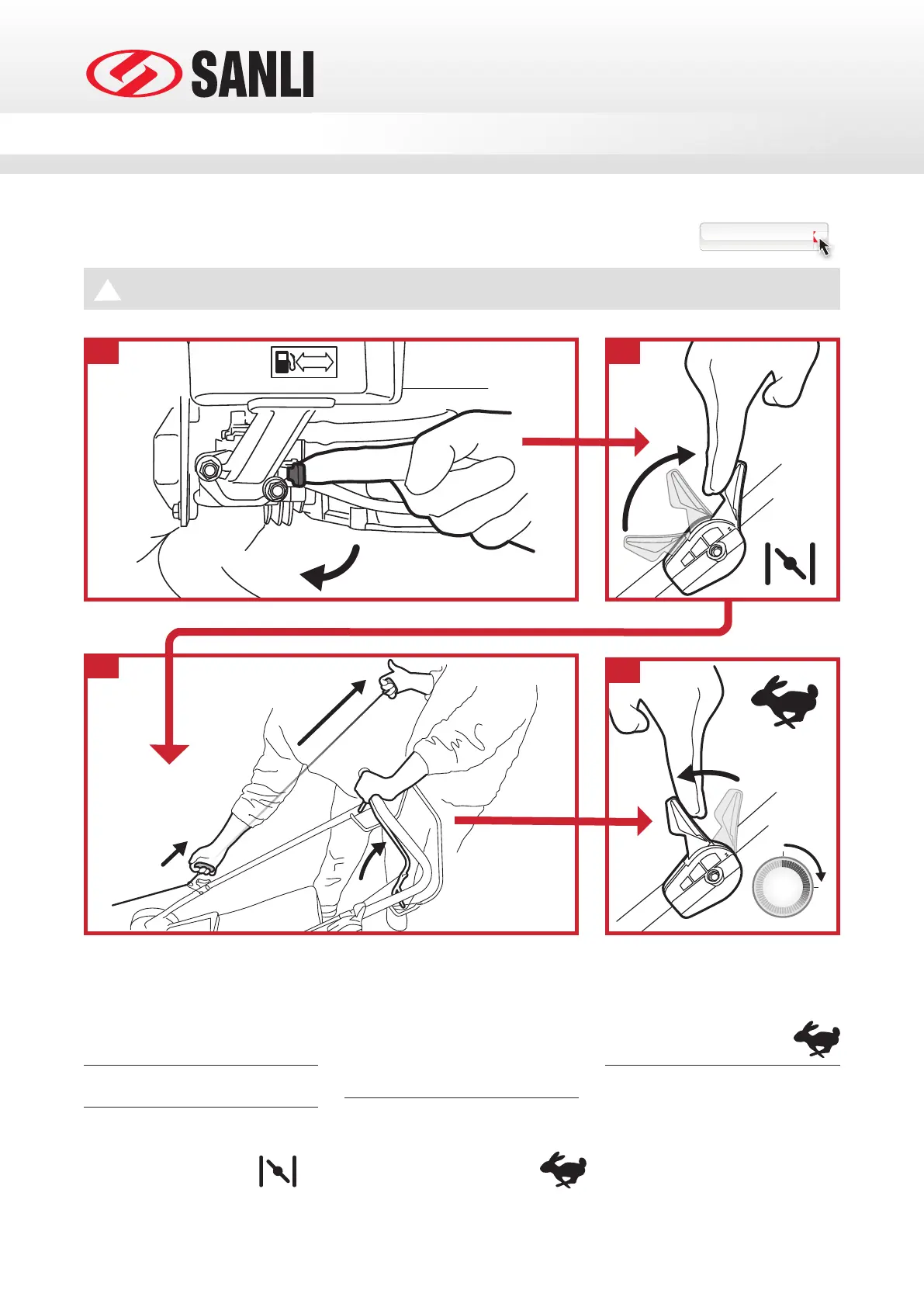 SANLI