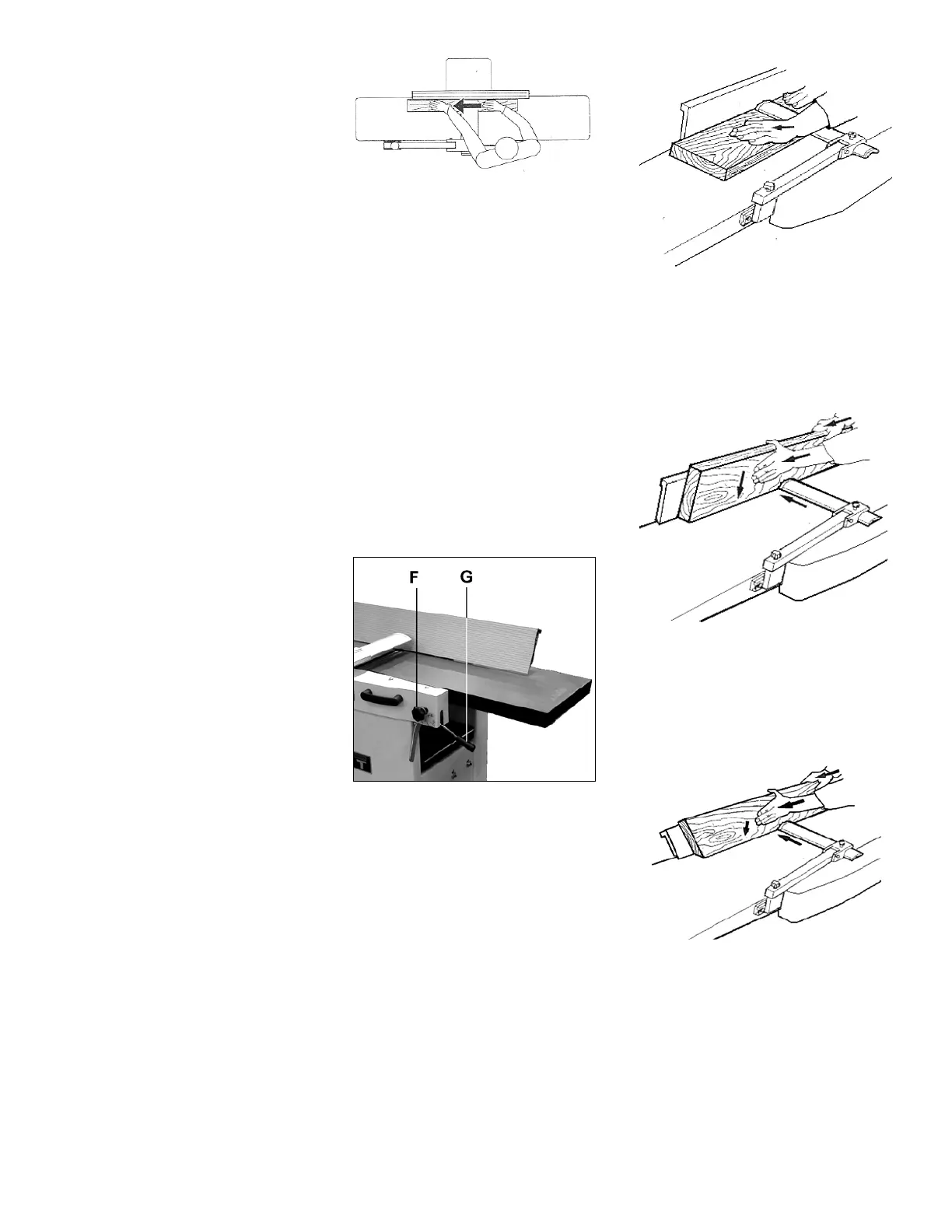 F G