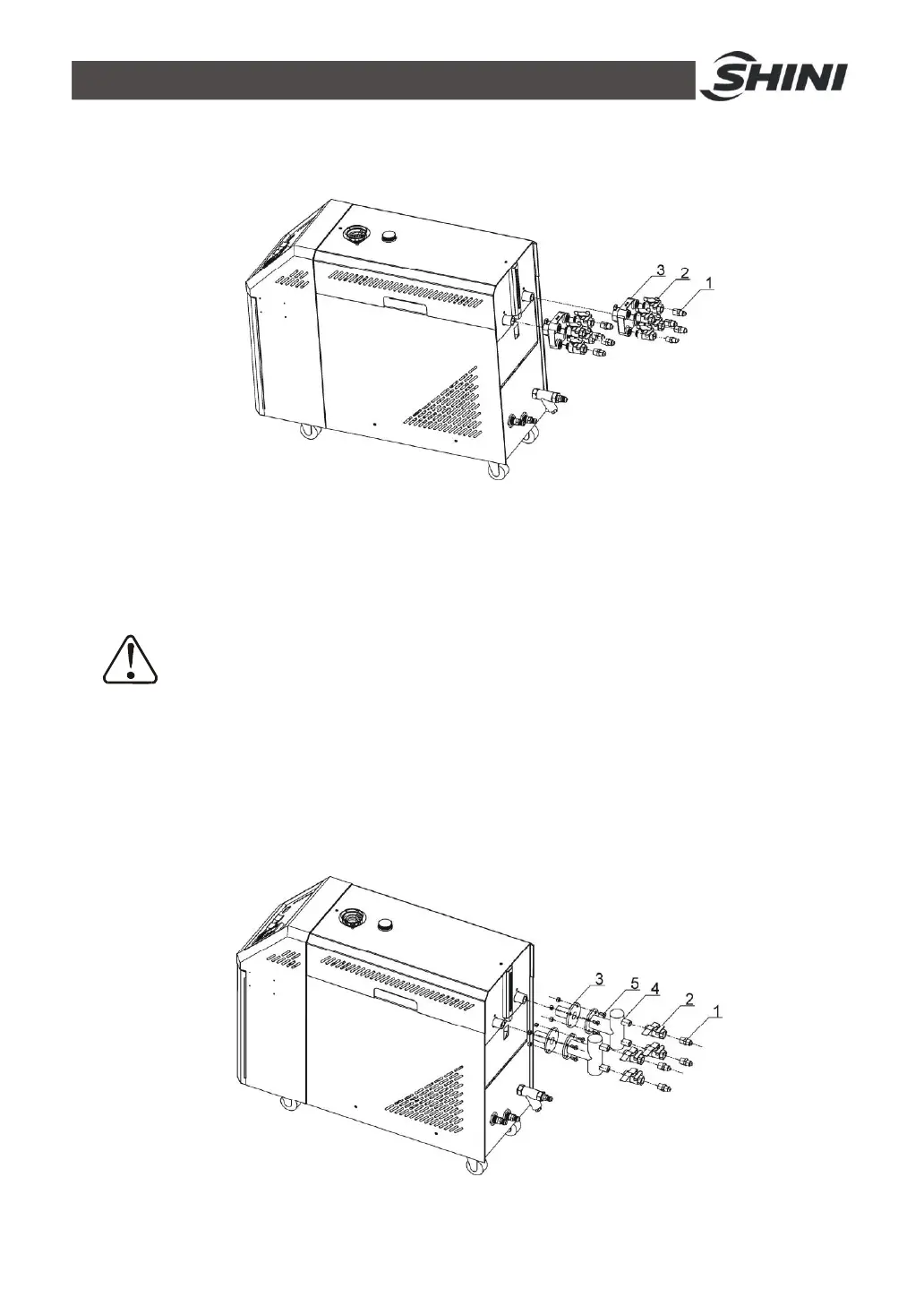 SHINI

3
2
1

3
5
4
2
1